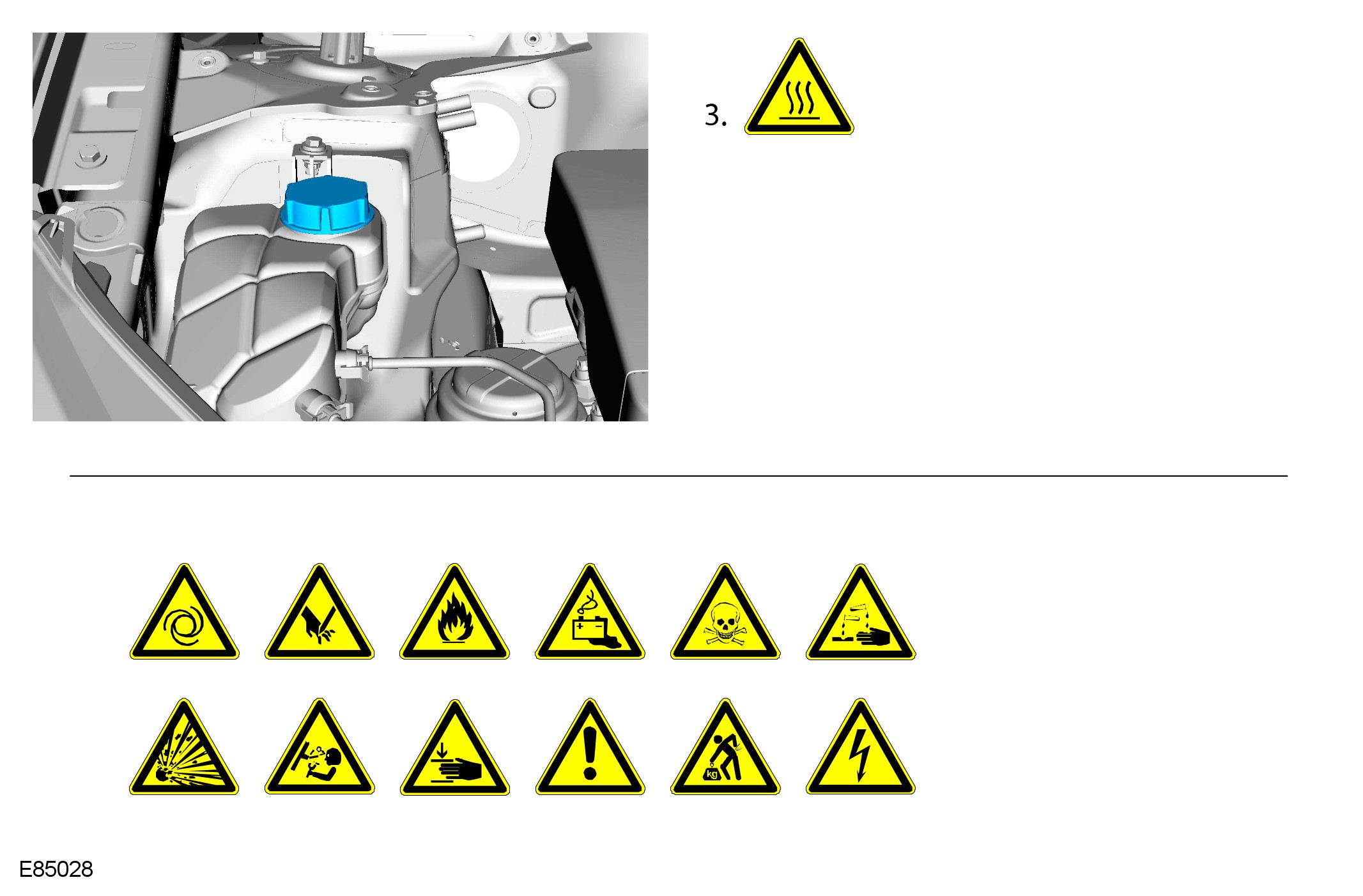 3.

kg

E85028