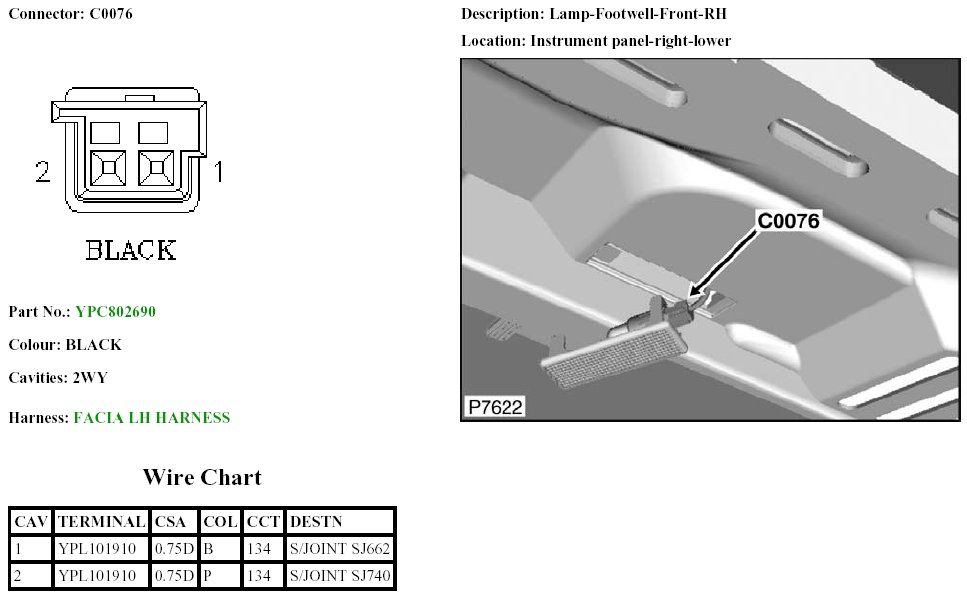 Connector: C0076

2 1

BLACK

Part No.: YPC802690

Colour: BLACK

Cavities: 2WY

Harness: FACIA LH HARNESS

Wire Chart

| CAV | TERMINAL | CSA | COL | CCT | DESTN |
|---|---|---|---|---|---|
| 1 | YPL101910 | 0.75D | B | 134 | S/JOINT SJ662 |
| 2 | YPL101910 | 0.75D | P | 134 | S/JOINT SJ740 |

Description: Lamp-Footwell-Front-RH

Location: Instrument panel-right-lower

C0076

P7622