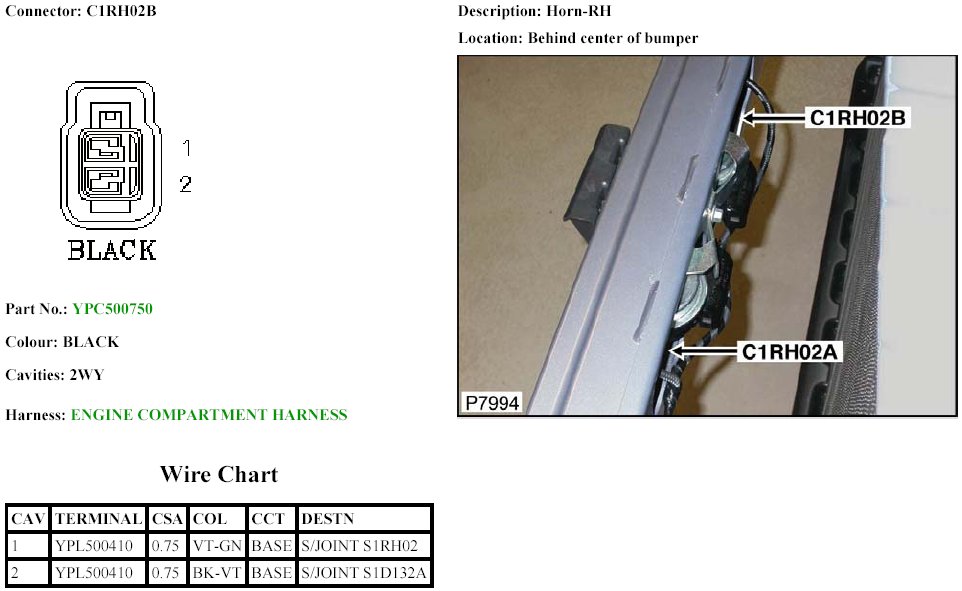 Connector: C1RH02B

1
2
BLACK

Part No.: YPC500750

Colour: BLACK

Cavities: 2WY

Harness: ENGINE COMPARTMENT HARNESS

Wire Chart

| CAV | TERMINAL | CSA | COL | CCT | DESTN |
|---|---|---|---|---|---|
| 1 | YPL500410 | 0.75 | VT-GN | BASE | S/JOINT S1RH02 |
| 2 | YPL500410 | 0.75 | BK-VT | BASE | S/JOINT S1D132A |

Description: Horn-RH

Location: Behind center of bumper

C1RH02B
C1RH02A
P7994