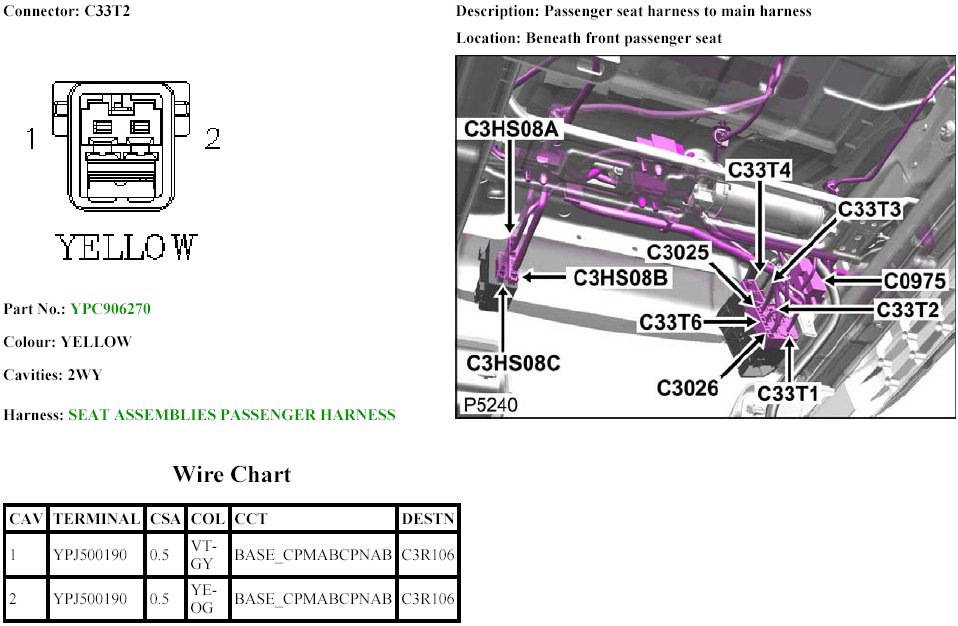 Connector: C33T2

1 2

YELLOW

Part No.: YPC906270

Colour: YELLOW

Cavities: 2WY

Harness: SEAT ASSEMBLIES PASSENGER HARNESS

Description: Passenger seat harness to main harness

Location: Beneath front passenger seat

C3HS08A
C33T4
C33T3
C3025
C3HS08B
C0975
C33T2
C33T6
C3HS08C
C3026
C33T1
P5240

Wire Chart

| CAV | TERMINAL | CSA | COL | CCT | DESTN |
|---|---|---|---|---|---|
| 1 | YPJ500190 | 0.5 | VT-GY | BASE_CPMABCPNAB | C3R106 |
| 2 | YPJ500190 | 0.5 | YE-OG | BASE_CPMABCPNAB | C3R106 |