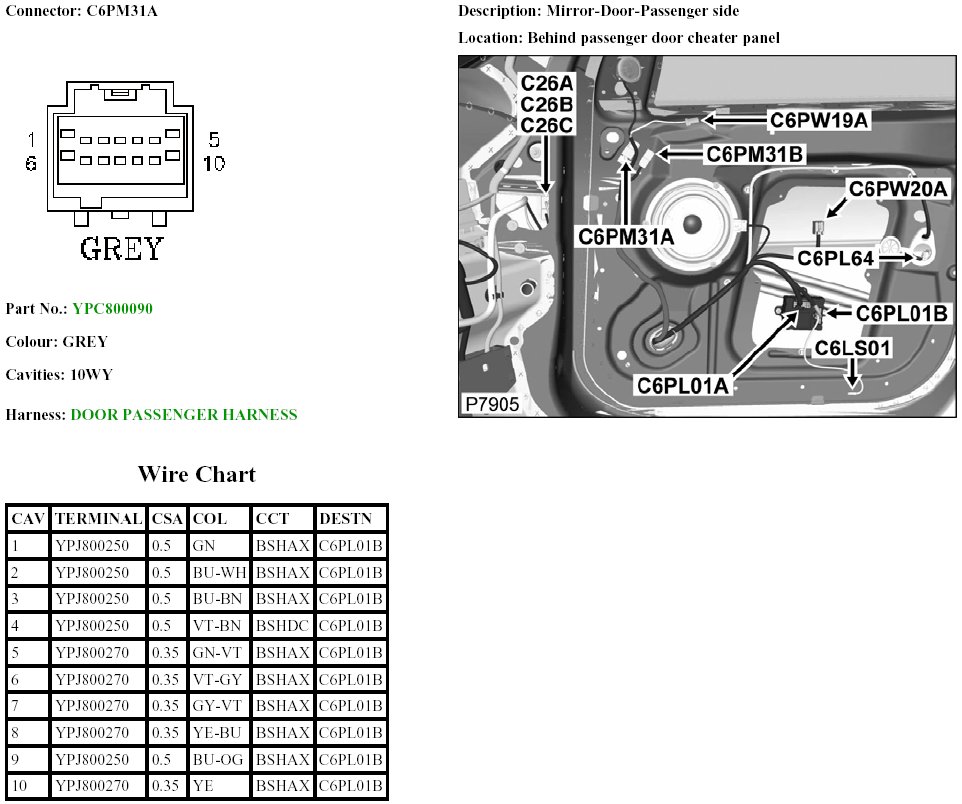 Connector: C6PM31A

1
6
5
10
GREY

Part No.: YPC800090

Colour: GREY

Cavities: 10WY

Harness: DOOR PASSENGER HARNESS

Description: Mirror-Door-Passenger side

Location: Behind passenger door cheater panel

C26A
C26B
C26C
C6PW19A
C6PM31B
C6PW20A
C6PM31A
C6PL64
C6PL01B
C6LS01
C6PL01A
P7905

Wire Chart

| CAV | TERMINAL | CSA | COL | CCT | DESTN |
|---|---|---|---|---|---|
| 1 | YPJ800250 | 0.5 | GN | BSHAX | C6PL01B |
| 2 | YPJ800250 | 0.5 | BU-WH | BSHAX | C6PL01B |
| 3 | YPJ800250 | 0.5 | BU-BN | BSHAX | C6PL01B |
| 4 | YPJ800250 | 0.5 | VT-BN | BSHDC | C6PL01B |
| 5 | YPJ800270 | 0.35 | GN-VT | BSHAX | C6PL01B |
| 6 | YPJ800270 | 0.35 | VT-GY | BSHAX | C6PL01B |
| 7 | YPJ800270 | 0.35 | GY-VT | BSHAX | C6PL01B |
| 8 | YPJ800270 | 0.35 | YE-BU | BSHAX | C6PL01B |
| 9 | YPJ800250 | 0.5 | BU-OG | BSHAX | C6PL01B |
| 10 | YPJ800270 | 0.35 | YE | BSHAX | C6PL01B |