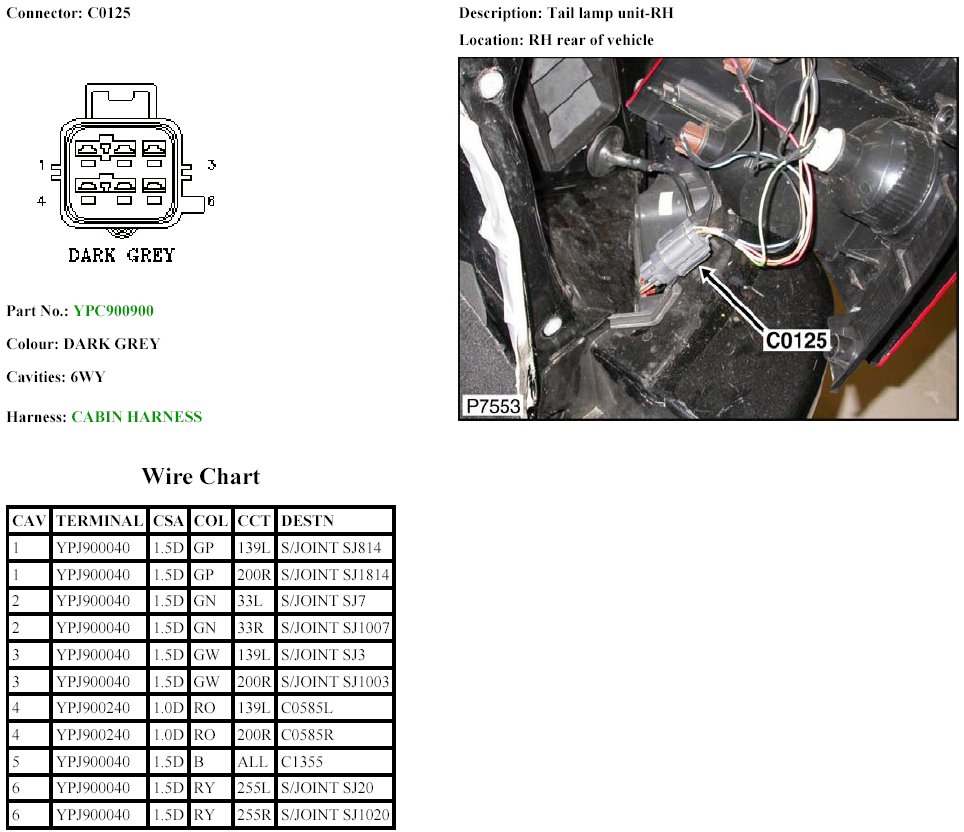 Connector: C0125

1
3
4
6
DARK GREY

Part No.: YPC900900

Colour: DARK GREY

Cavities: 6WY

Harness: CABIN HARNESS

Description: Tail lamp unit-RH

Location: RH rear of vehicle

C0125

P7553

Wire Chart

| CAV | TERMINAL | CSA | COL | CCT | DESTN |
|---|---|---|---|---|---|
| 1 | YPJ900040 | 1.5D | GP | 139L | S/JOINT SJ814 |
| 1 | YPJ900040 | 1.5D | GP | 200R | S/JOINT SJ1814 |
| 2 | YPJ900040 | 1.5D | GN | 33L | S/JOINT SJ7 |
| 2 | YPJ900040 | 1.5D | GN | 33R | S/JOINT SJ1007 |
| 3 | YPJ900040 | 1.5D | GW | 139L | S/JOINT SJ3 |
| 3 | YPJ900040 | 1.5D | GW | 200R | S/JOINT SJ1003 |
| 4 | YPJ900240 | 1.0D | RO | 139L | C0585L |
| 4 | YPJ900240 | 1.0D | RO | 200R | C0585R |
| 5 | YPJ900040 | 1.5D | B | ALL | C1355 |
| 6 | YPJ900040 | 1.5D | RY | 255L | S/JOINT SJ20 |
| 6 | YPJ900040 | 1.5D | RY | 255R | S/JOINT SJ1020 |