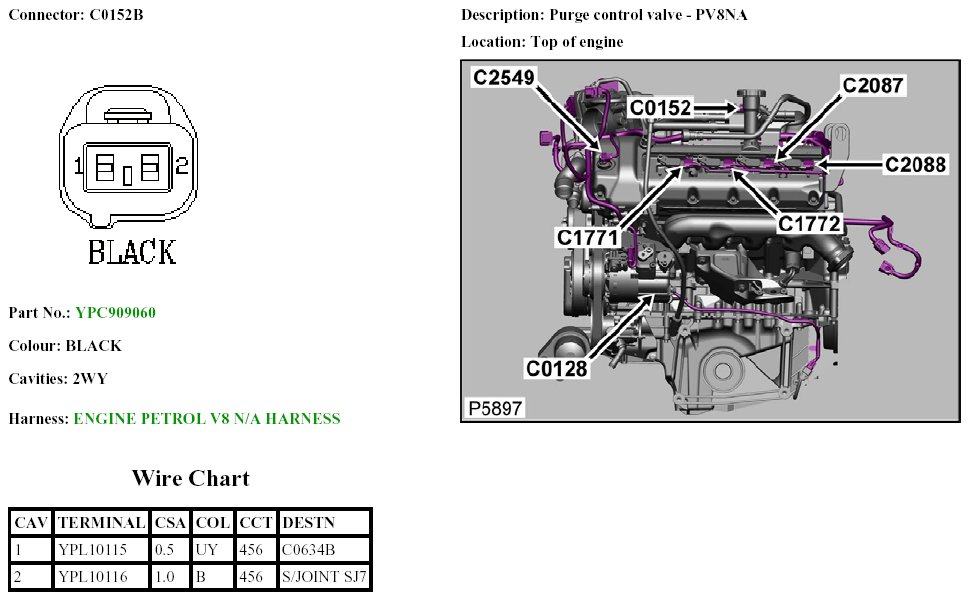 Connector: C0152B

1 2

BLACK

Part No.: YPC909060

Colour: BLACK

Cavities: 2WY

Harness: ENGINE PETROL V8 N/A HARNESS

Wire Chart

| CAV | TERMINAL | CSA | COL | CCT | DESTN |
|---|---|---|---|---|---|
| 1 | YPL10115 | 0.5 | UY | 456 | C0634B |
| 2 | YPL10116 | 1.0 | B | 456 | S/JOINT SJ7 |

Description: Purge control valve - PV8NA

Location: Top of engine

C2549
C0152
C2087
C2088
C1771
C1772
C0128
P5897