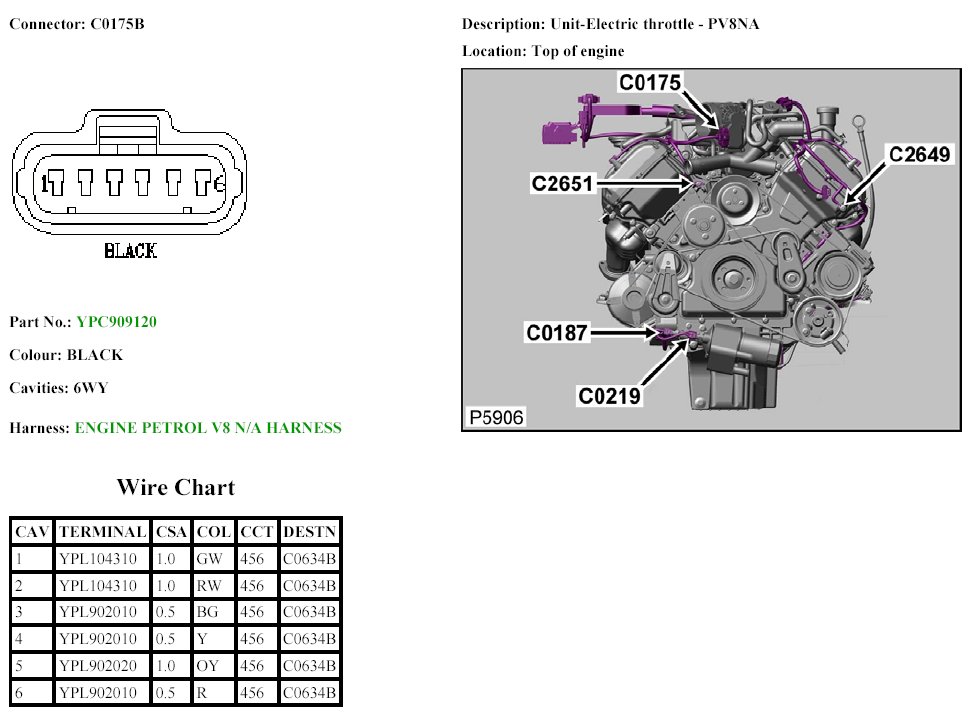 Connector: C0175B

1
6
BLACK

Part No.: YPC909120

Colour: BLACK

Cavities: 6WY

Harness: ENGINE PETROL V8 N/A HARNESS

Wire Chart

| CAV | TERMINAL | CSA | COL | CCT | DESTN |
|---|---|---|---|---|---|
| 1 | YPL104310 | 1.0 | GW | 456 | C0634B |
| 2 | YPL104310 | 1.0 | RW | 456 | C0634B |
| 3 | YPL902010 | 0.5 | BG | 456 | C0634B |
| 4 | YPL902010 | 0.5 | Y | 456 | C0634B |
| 5 | YPL902020 | 1.0 | OY | 456 | C0634B |
| 6 | YPL902010 | 0.5 | R | 456 | C0634B |

Description: Unit-Electric throttle - PV8NA

Location: Top of engine

C0175
C2649
C2651
C0187
C0219
P5906