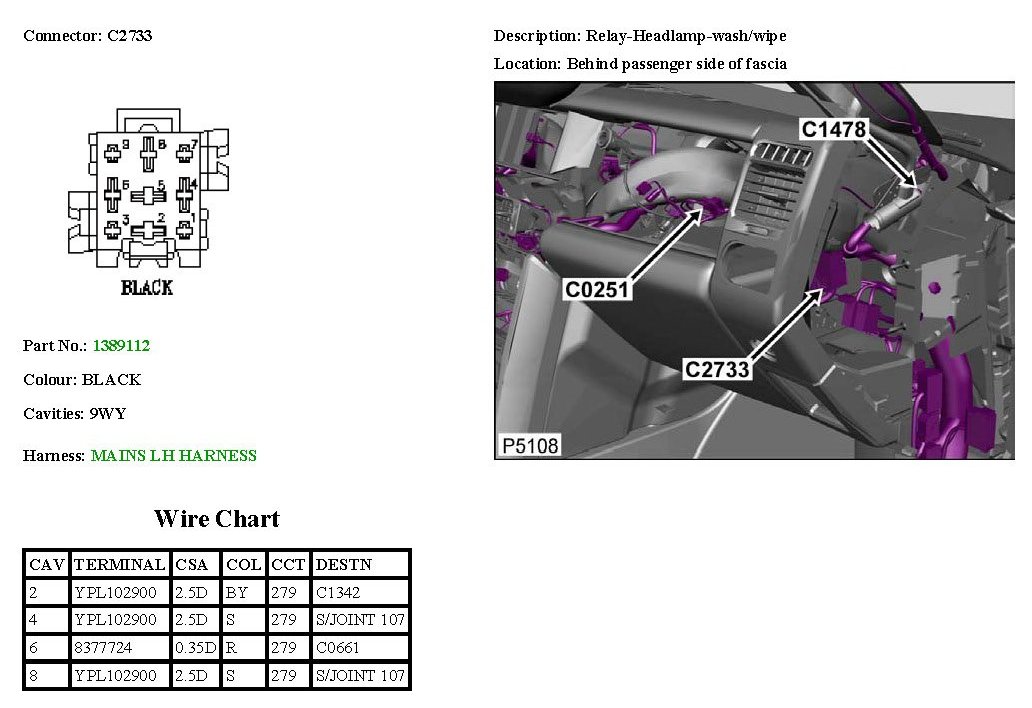 Connector: C2733

9 8 7
6 5 4
3 2 1

BLACK

Part No.: 1389112

Colour: BLACK

Cavities: 9WY

Harness: MAINS LH HARNESS

Description: Relay-Headlamp-wash/wipe

Location: Behind passenger side of fascia

C1478

C0251

C2733

P5108

Wire Chart

| CAV | TERMINAL | CSA | COL | CCT | DESTN |
|---|---|---|---|---|---|
| 2 | YPL102900 | 2.5D | BY | 279 | C1342 |
| 4 | YPL102900 | 2.5D | S | 279 | S/JOINT 107 |
| 6 | 8377724 | 0.35D | R | 279 | C0661 |
| 8 | YPL102900 | 2.5D | S | 279 | S/JOINT 107 |