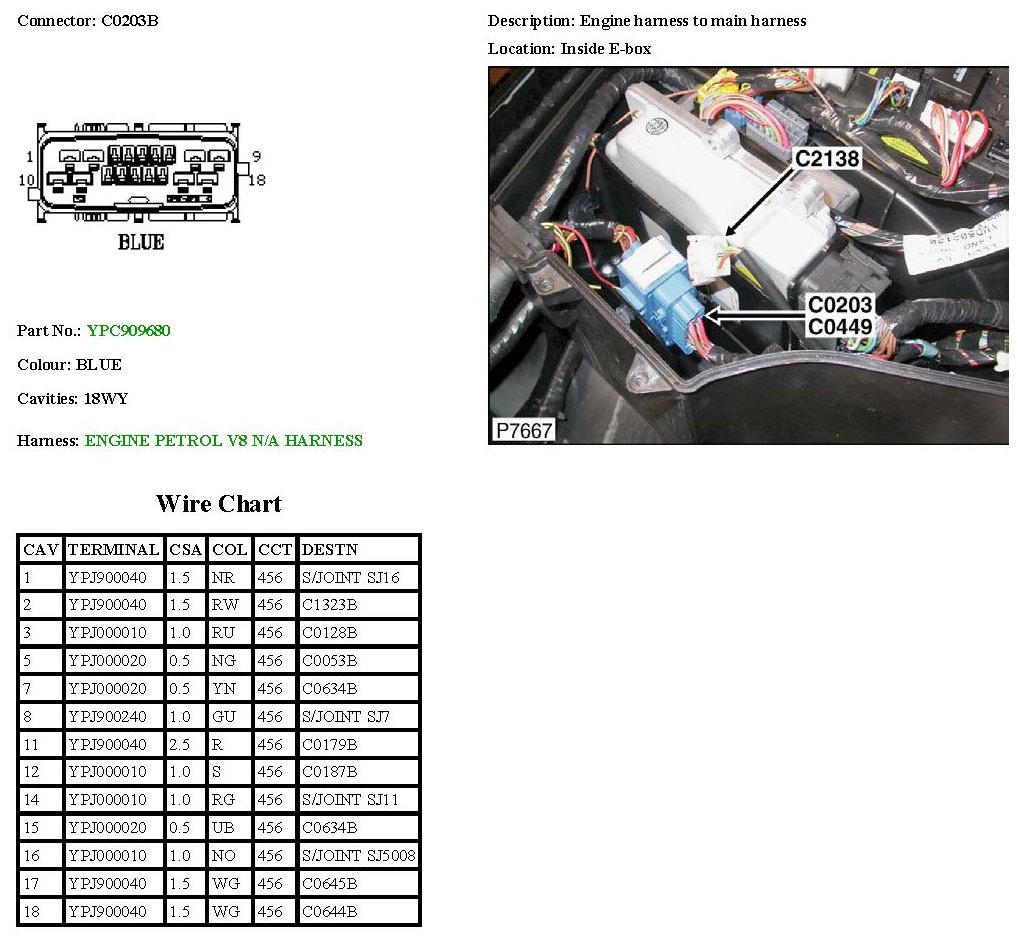 Connector: C0203B

1
10
9
18
BLUE

Part No.: YPC909680

Colour: BLUE

Cavities: 18WY

Harness: ENGINE PETROL V8 N/A HARNESS

Description: Engine harness to main harness

Location: Inside E-box

C2138
C0203
C0449
P7667

Wire Chart

| CAV | TERMINAL | CSA | COL | CCT | DESTN |
|---|---|---|---|---|---|
| 1 | YPJ900040 | 1.5 | NR | 456 | S/JOINT SJ16 |
| 2 | YPJ900040 | 1.5 | RW | 456 | C1323B |
| 3 | YPJ000010 | 1.0 | RU | 456 | C0128B |
| 5 | YPJ000020 | 0.5 | NG | 456 | C0053B |
| 7 | YPJ000020 | 0.5 | YN | 456 | C0634B |
| 8 | YPJ900240 | 1.0 | GU | 456 | S/JOINT SJ7 |
| 11 | YPJ900040 | 2.5 | R | 456 | C0179B |
| 12 | YPJ000010 | 1.0 | S | 456 | C0187B |
| 14 | YPJ000010 | 1.0 | RG | 456 | S/JOINT SJ11 |
| 15 | YPJ000020 | 0.5 | UB | 456 | C0634B |
| 16 | YPJ000010 | 1.0 | NO | 456 | S/JOINT SJ5008 |
| 17 | YPJ900040 | 1.5 | WG | 456 | C0645B |
| 18 | YPJ900040 | 1.5 | WG | 456 | C0644B |