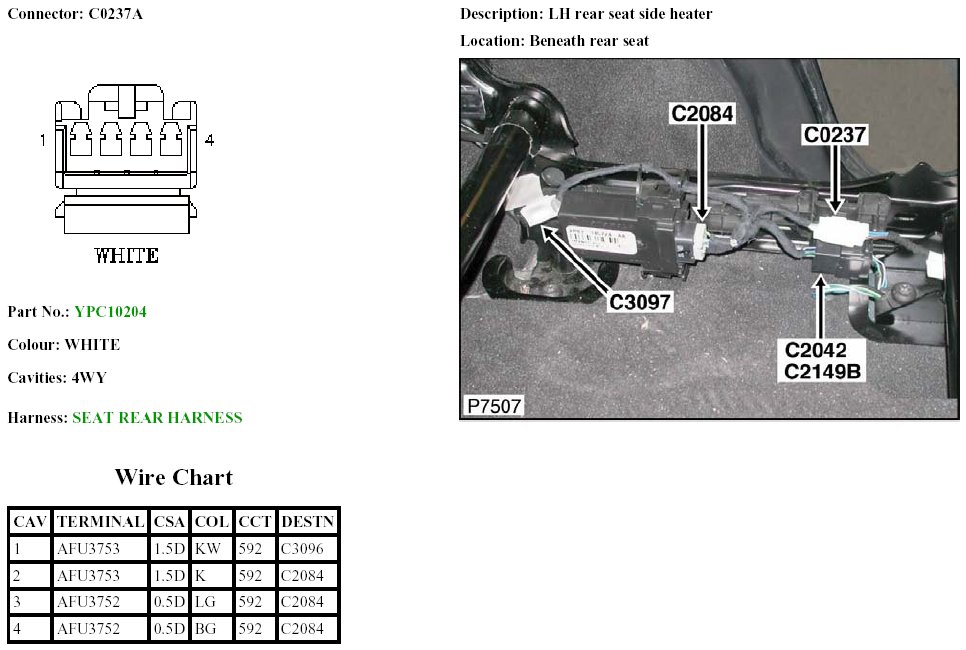 Connector: C0237A

1

4

WHITE

Part No.: YPC10204

Colour: WHITE

Cavities: 4WY

Harness: SEAT REAR HARNESS

Wire Chart

| CAV | TERMINAL | CSA | COL | CCT | DESTN |
|---|---|---|---|---|---|
| 1 | AFU3753 | 1.5D | KW | 592 | C3096 |
| 2 | AFU3753 | 1.5D | K | 592 | C2084 |
| 3 | AFU3752 | 0.5D | LG | 592 | C2084 |
| 4 | AFU3752 | 0.5D | BG | 592 | C2084 |

Description: LH rear seat side heater

Location: Beneath rear seat

C2084

C0237

C3097

C2042
C2149B

P7507