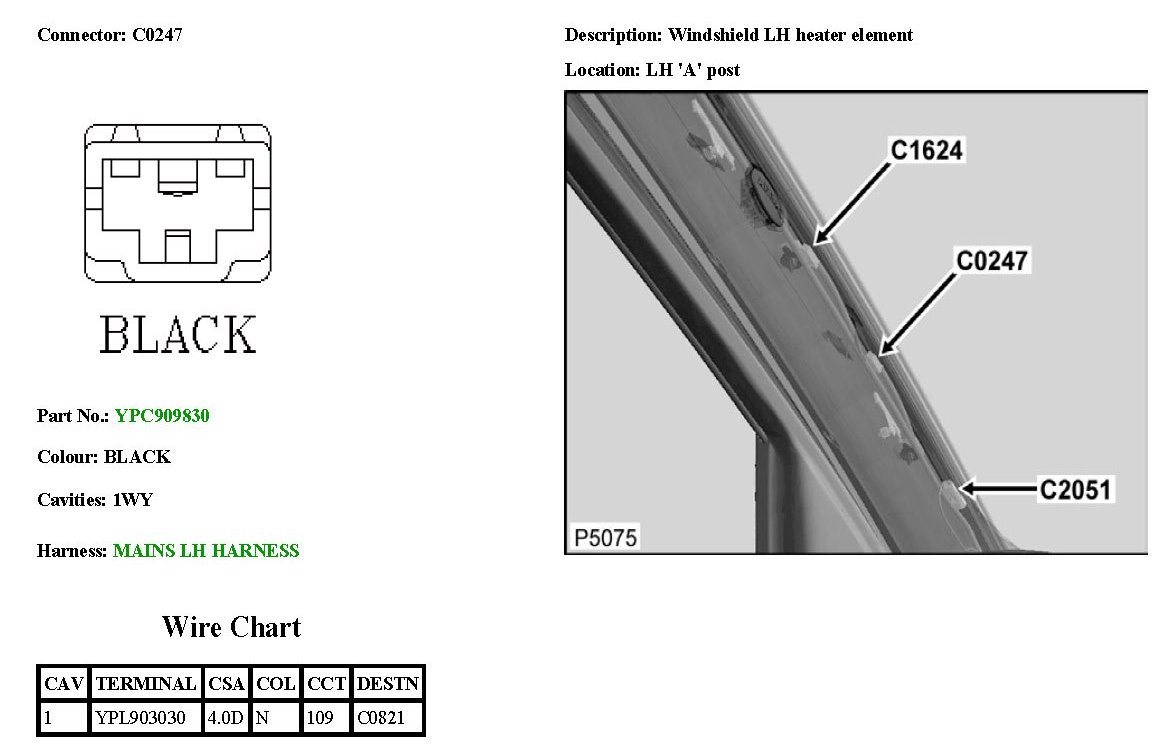 Connector: C0247

BLACK

Part No.: YPC909830

Colour: BLACK

Cavities: 1WY

Harness: MAINS LH HARNESS

Wire Chart

| CAV | TERMINAL | CSA | COL | CCT | DESTN |
|---|---|---|---|---|---|
| 1 | YPL903030 | 4.0D | N | 109 | C0821 |

Description: Windshield LH heater element

Location: LH 'A' post

C1624

C0247

C2051

P5075