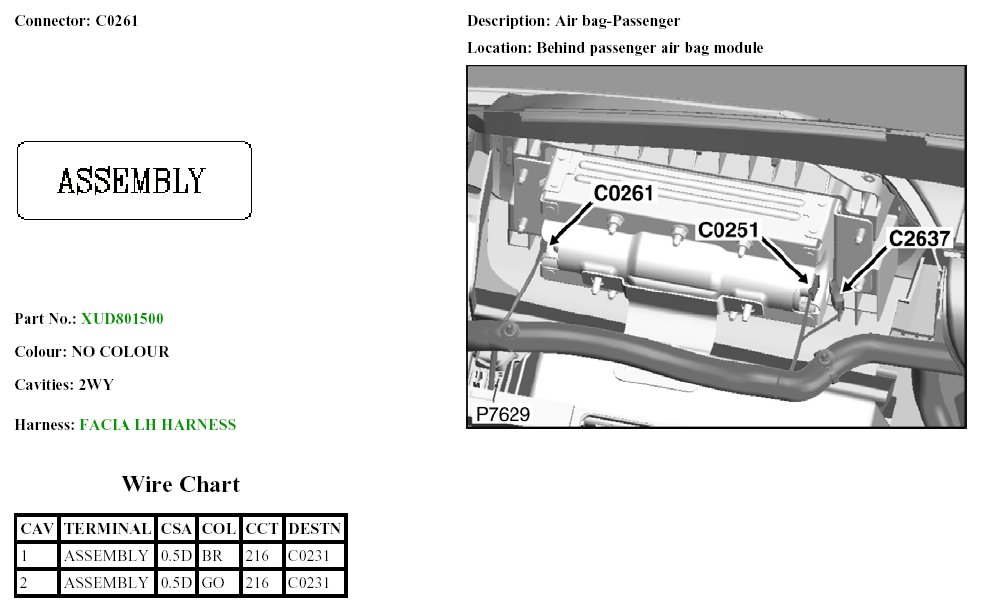 Connector: C0261

ASSEMBLY

Part No.: XUD801500

Colour: NO COLOUR

Cavities: 2WY

Harness: FACIA LH HARNESS

Wire Chart

| CAV | TERMINAL | CSA | COL | CCT | DESTN |
|---|---|---|---|---|---|
| 1 | ASSEMBLY | 0.5D | BR | 216 | C0231 |
| 2 | ASSEMBLY | 0.5D | GO | 216 | C0231 |

Description: Air bag-Passenger

Location: Behind passenger air bag module

C0261

C0251

C2637

P7629