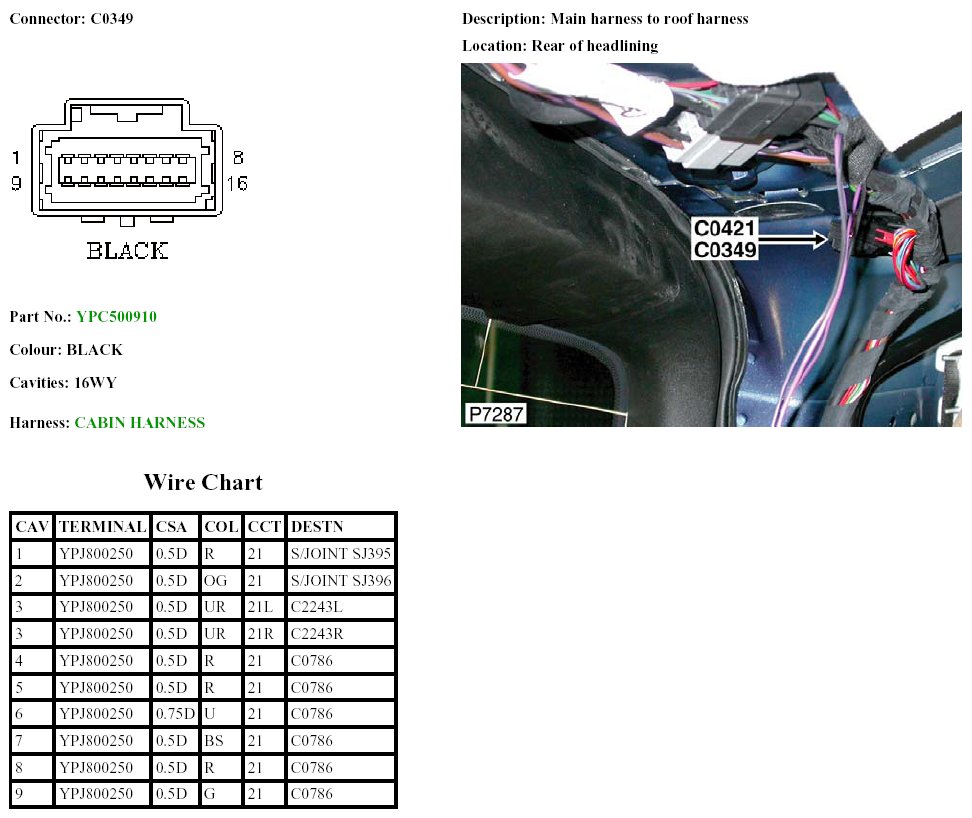 Connector: C0349

1
9
8
16
BLACK

Part No.: YPC500910

Colour: BLACK

Cavities: 16WY

Harness: CABIN HARNESS

Description: Main harness to roof harness

Location: Rear of headlining

C0421
C0349
P7287

Wire Chart

| CAV | TERMINAL | CSA | COL | CCT | DESTN |
|---|---|---|---|---|---|
| 1 | YPJ800250 | 0.5D | R | 21 | S/JOINT SJ395 |
| 2 | YPJ800250 | 0.5D | OG | 21 | S/JOINT SJ396 |
| 3 | YPJ800250 | 0.5D | UR | 21L | C2243L |
| 3 | YPJ800250 | 0.5D | UR | 21R | C2243R |
| 4 | YPJ800250 | 0.5D | R | 21 | C0786 |
| 5 | YPJ800250 | 0.5D | R | 21 | C0786 |
| 6 | YPJ800250 | 0.75D | U | 21 | C0786 |
| 7 | YPJ800250 | 0.5D | BS | 21 | C0786 |
| 8 | YPJ800250 | 0.5D | R | 21 | C0786 |
| 9 | YPJ800250 | 0.5D | G | 21 | C0786 |