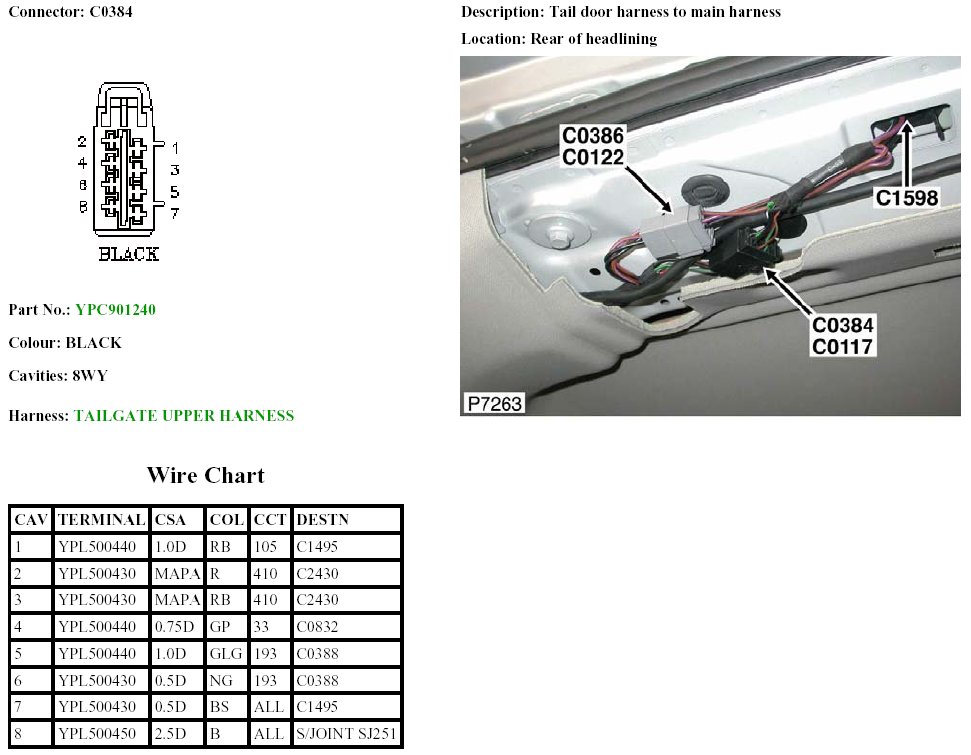 Connector: C0384

2
4
6
8
1
3
5
7
BLACK

Part No.: YPC901240

Colour: BLACK

Cavities: 8WY

Harness: TAILGATE UPPER HARNESS

Description: Tail door harness to main harness

Location: Rear of headlining

C0386
C0122
C1598
C0384
C0117
P7263

Wire Chart

| CAV | TERMINAL | CSA | COL | CCT | DESTN |
|---|---|---|---|---|---|
| 1 | YPL500440 | 1.0D | RB | 105 | C1495 |
| 2 | YPL500430 | MAPA | R | 410 | C2430 |
| 3 | YPL500430 | MAPA | RB | 410 | C2430 |
| 4 | YPL500440 | 0.75D | GP | 33 | C0832 |
| 5 | YPL500440 | 1.0D | GLG | 193 | C0388 |
| 6 | YPL500430 | 0.5D | NG | 193 | C0388 |
| 7 | YPL500430 | 0.5D | BS | ALL | C1495 |
| 8 | YPL500450 | 2.5D | B | ALL | S/JOINT SJ251 |