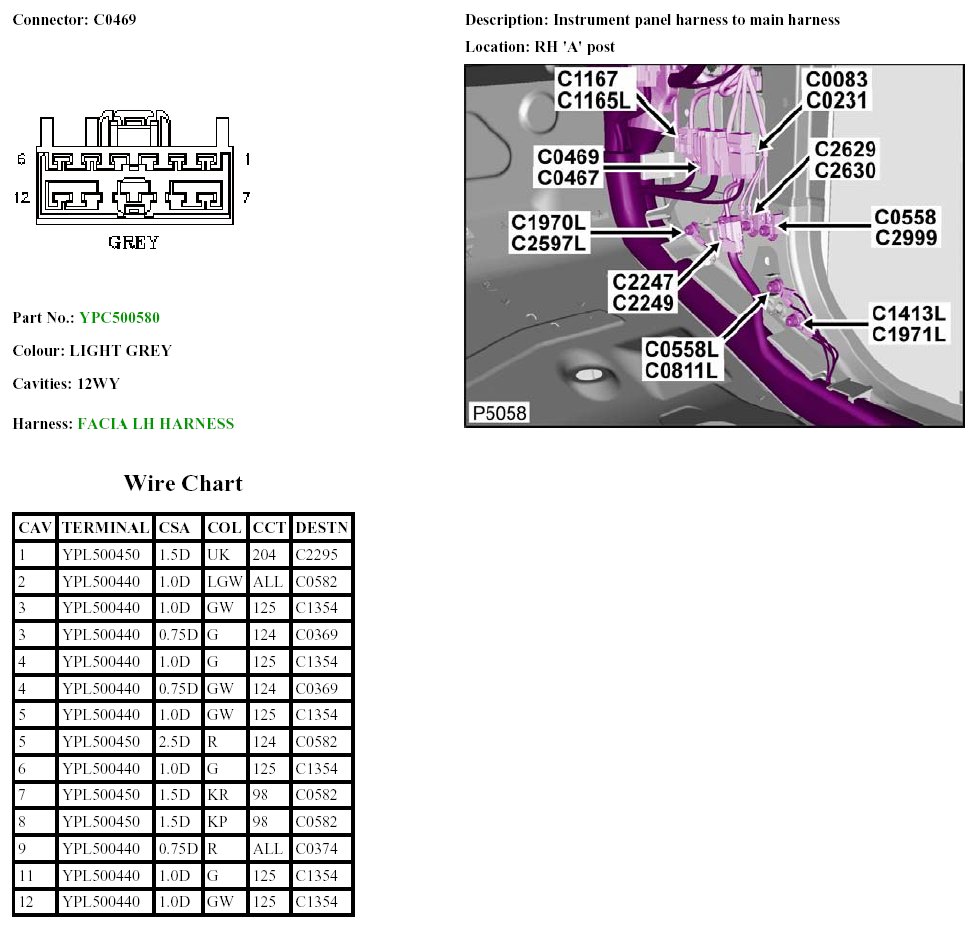 Connector: C0469

6 1
12 7
GREY

Part No.: YPC500580

Colour: LIGHT GREY

Cavities: 12WY

Harness: FACIA LH HARNESS

Description: Instrument panel harness to main harness

Location: RH 'A' post

C1167
C1165L
C0083
C0231
C0469
C0467
C2629
C2630
C1970L
C2597L
C0558
C2999
C2247
C2249
C1413L
C1971L
C0558L
C0811L
P5058

Wire Chart

| CAV | TERMINAL | CSA | COL | CCT | DESTN |
|---|---|---|---|---|---|
| 1 | YPL500450 | 1.5D | UK | 204 | C2295 |
| 2 | YPL500440 | 1.0D | LGW | ALL | C0582 |
| 3 | YPL500440 | 1.0D | GW | 125 | C1354 |
| 3 | YPL500440 | 0.75D | G | 124 | C0369 |
| 4 | YPL500440 | 1.0D | G | 125 | C1354 |
| 4 | YPL500440 | 0.75D | GW | 124 | C0369 |
| 5 | YPL500440 | 1.0D | GW | 125 | C1354 |
| 5 | YPL500450 | 2.5D | R | 124 | C0582 |
| 6 | YPL500440 | 1.0D | G | 125 | C1354 |
| 7 | YPL500450 | 1.5D | KR | 98 | C0582 |
| 8 | YPL500450 | 1.5D | KP | 98 | C0582 |
| 9 | YPL500440 | 0.75D | R | ALL | C0374 |
| 11 | YPL500440 | 1.0D | G | 125 | C1354 |
| 12 | YPL500440 | 1.0D | GW | 125 | C1354 |