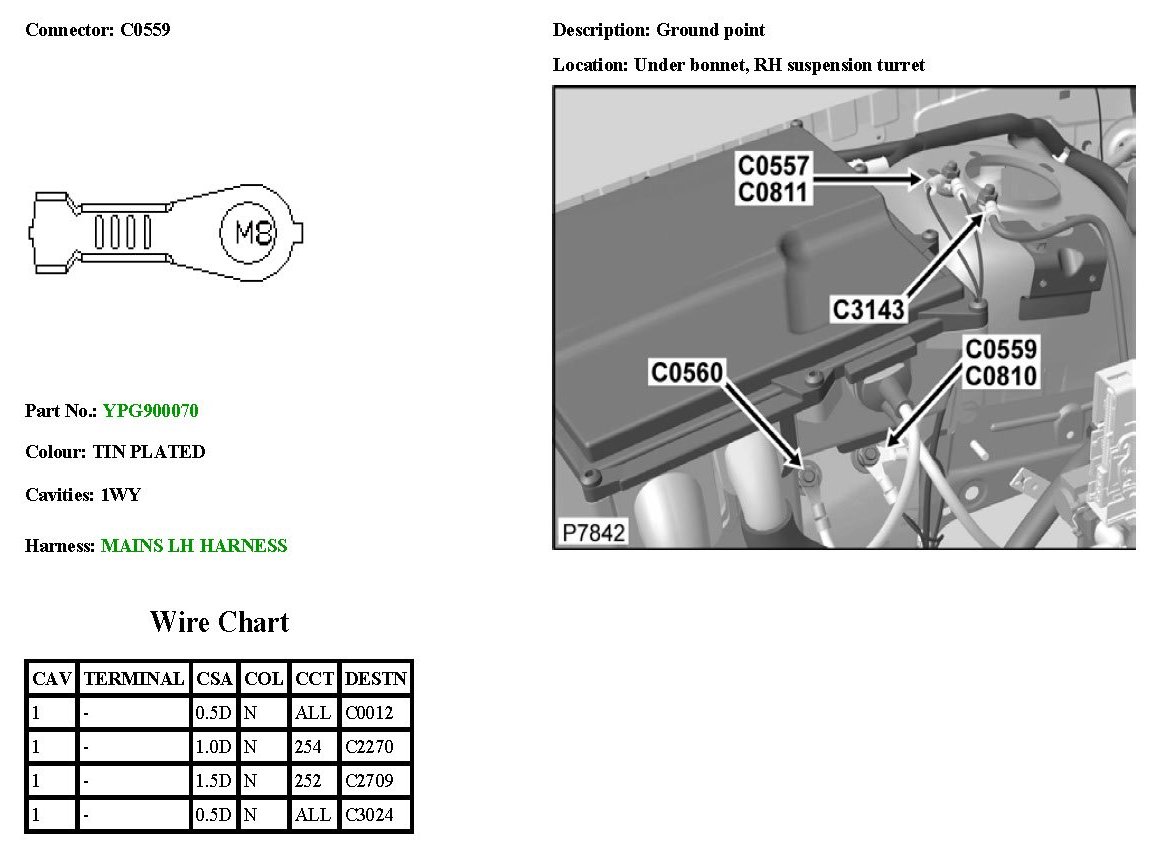 Connector: C0559

M8

Part No.: YPG900070

Colour: TIN PLATED

Cavities: 1WY

Harness: MAINS LH HARNESS

Wire Chart

| CAV | TERMINAL | CSA | COL | CCT | DESTN |
|---|---|---|---|---|---|
| 1 | - | 0.5D | N | ALL | C0012 |
| 1 | - | 1.0D | N | 254 | C2270 |
| 1 | - | 1.5D | N | 252 | C2709 |
| 1 | - | 0.5D | N | ALL | C3024 |

Description: Ground point

Location: Under bonnet, RH suspension turret

C0557
C0811

C3143

C0560

C0559
C0810

P7842