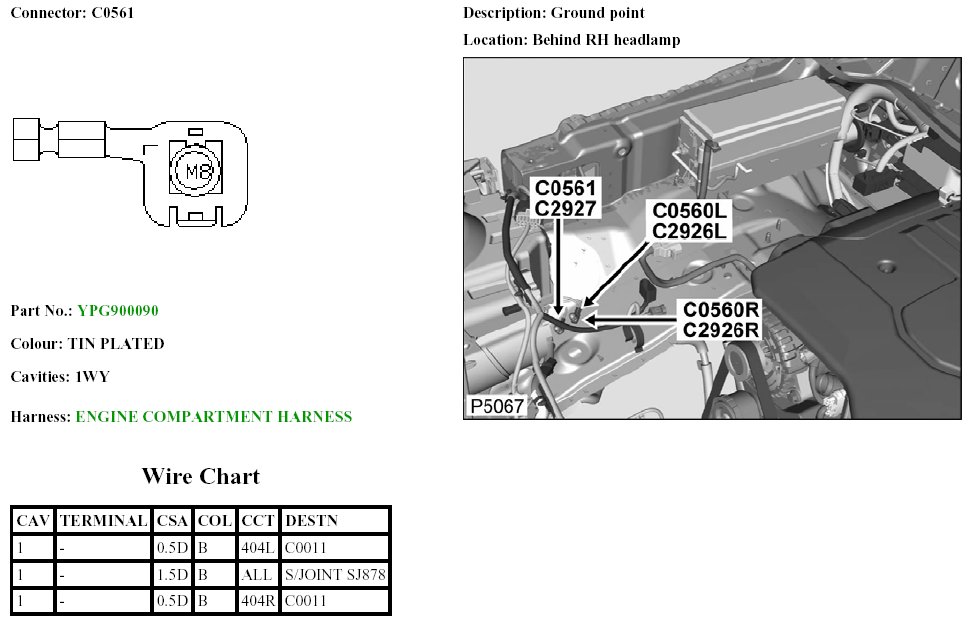 Connector: C0561

M8

Part No.: YPG900090

Colour: TIN PLATED

Cavities: 1WY

Harness: ENGINE COMPARTMENT HARNESS

Wire Chart

| CAV | TERMINAL | CSA | COL | CCT | DESTN |
|---|---|---|---|---|---|
| 1 | - | 0.5D | B | 404L | C0011 |
| 1 | - | 1.5D | B | ALL | S/JOINT SJ878 |
| 1 | - | 0.5D | B | 404R | C0011 |

Description: Ground point

Location: Behind RH headlamp

C0561
C2927

C0560L
C2926L

C0560R
C2926R

P5067