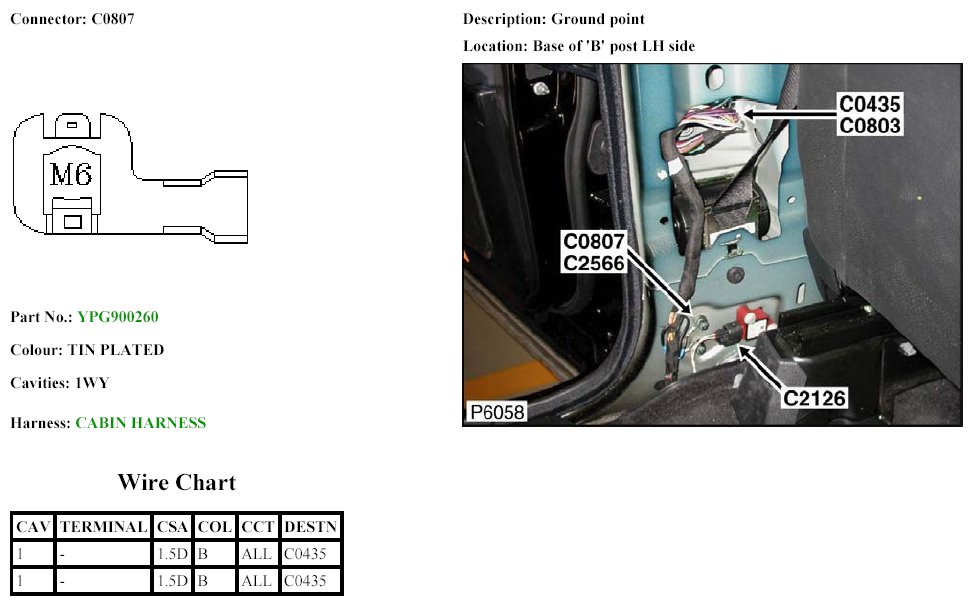 Connector: C0807

M6

Part No.: YPG900260

Colour: TIN PLATED

Cavities: 1WY

Harness: CABIN HARNESS

Wire Chart

| CAV | TERMINAL | CSA | COL | CCT | DESTN |
|---|---|---|---|---|---|
| 1 | - | 1.5D | B | ALL | C0435 |
| 1 | - | 1.5D | B | ALL | C0435 |

Description: Ground point

Location: Base of 'B' post LH side

C0435
C0803

C0807
C2566

C2126

P6058