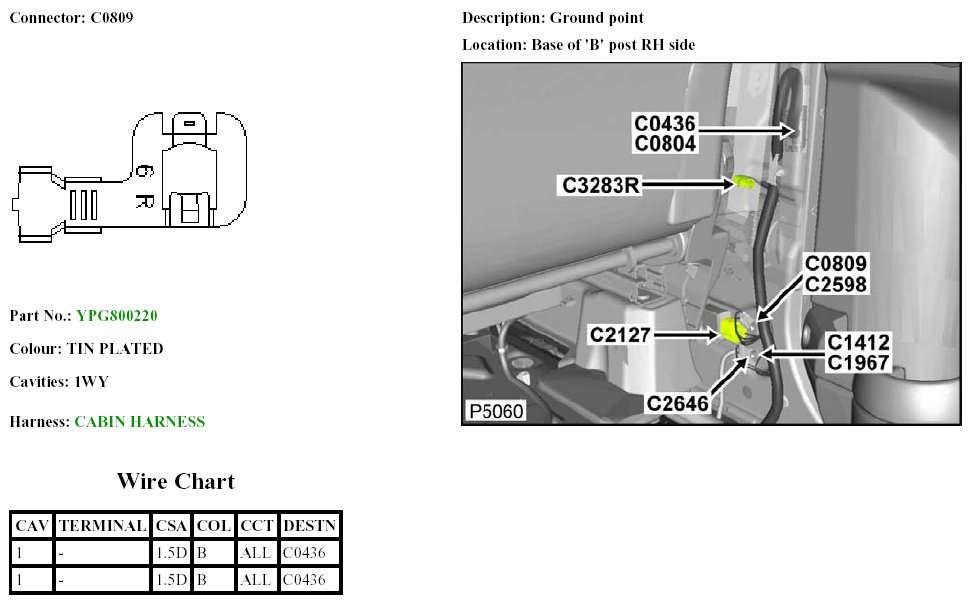 Connector: C0809

6 R

Part No.: YPG800220

Colour: TIN PLATED

Cavities: 1WY

Harness: CABIN HARNESS

Wire Chart

| CAV | TERMINAL | CSA | COL | CCT | DESTN |
|---|---|---|---|---|---|
| 1 | - | 1.5D | B | ALL | C0436 |
| 1 | - | 1.5D | B | ALL | C0436 |

Description: Ground point

Location: Base of 'B' post RH side

C0436
C0804
C3283R
C0809
C2598
C2127
C1412
C1967
C2646
P5060