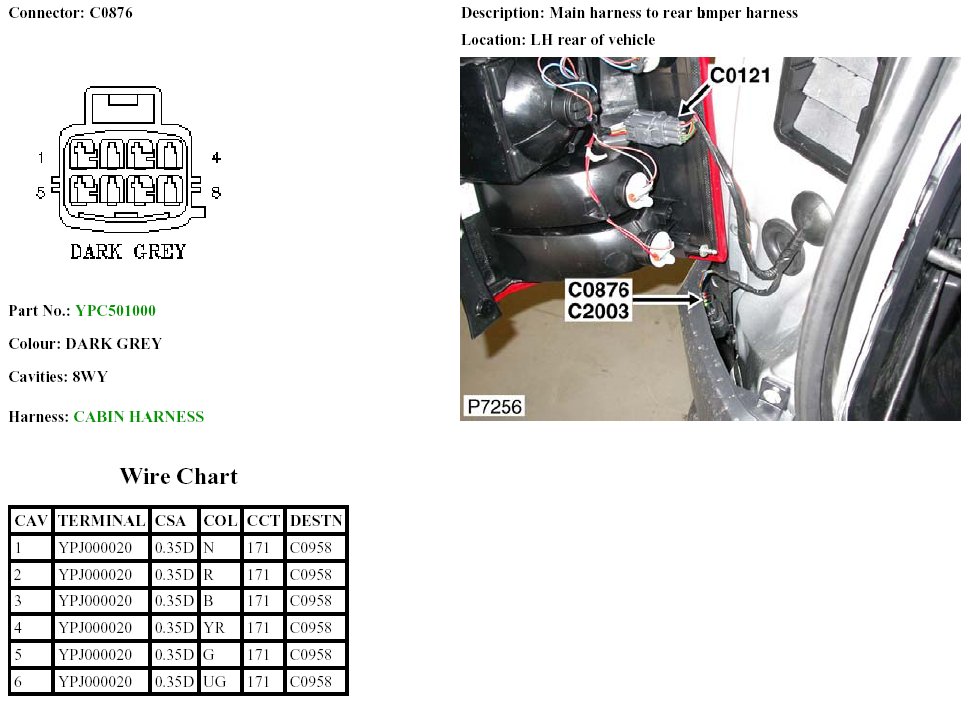 Connector: C0876

1
4
5
8
DARK GREY

Part No.: YPC501000

Colour: DARK GREY

Cavities: 8WY

Harness: CABIN HARNESS

Description: Main harness to rear bmper harness

Location: LH rear of vehicle

C0121
C0876
C2003
P7256

Wire Chart

| CAV | TERMINAL | CSA | COL | CCT | DESTN |
|---|---|---|---|---|---|
| 1 | YPJ000020 | 0.35D | N | 171 | C0958 |
| 2 | YPJ000020 | 0.35D | R | 171 | C0958 |
| 3 | YPJ000020 | 0.35D | B | 171 | C0958 |
| 4 | YPJ000020 | 0.35D | YR | 171 | C0958 |
| 5 | YPJ000020 | 0.35D | G | 171 | C0958 |
| 6 | YPJ000020 | 0.35D | UG | 171 | C0958 |