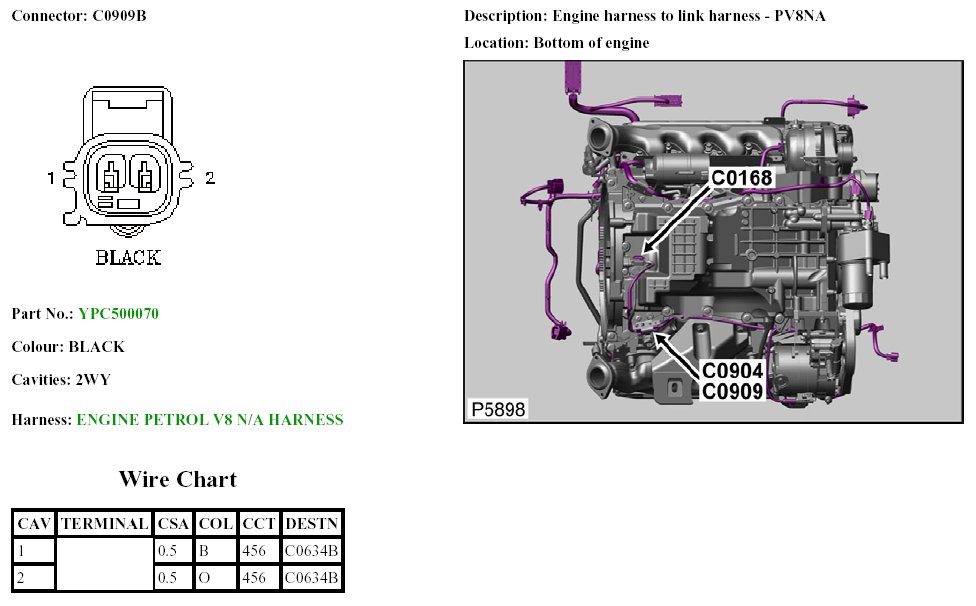 Connector: C0909B

1

2

BLACK

Part No.: YPC500070

Colour: BLACK

Cavities: 2WY

Harness: ENGINE PETROL V8 N/A HARNESS

Wire Chart

| CAV | TERMINAL | CSA | COL | CCT | DESTN |
|---|---|---|---|---|---|
| 1 | | 0.5 | B | 456 | C0634B |
| 2 | | 0.5 | O | 456 | C0634B |

Description: Engine harness to link harness - PV8NA

Location: Bottom of engine

C0168

C0904
C0909

P5898