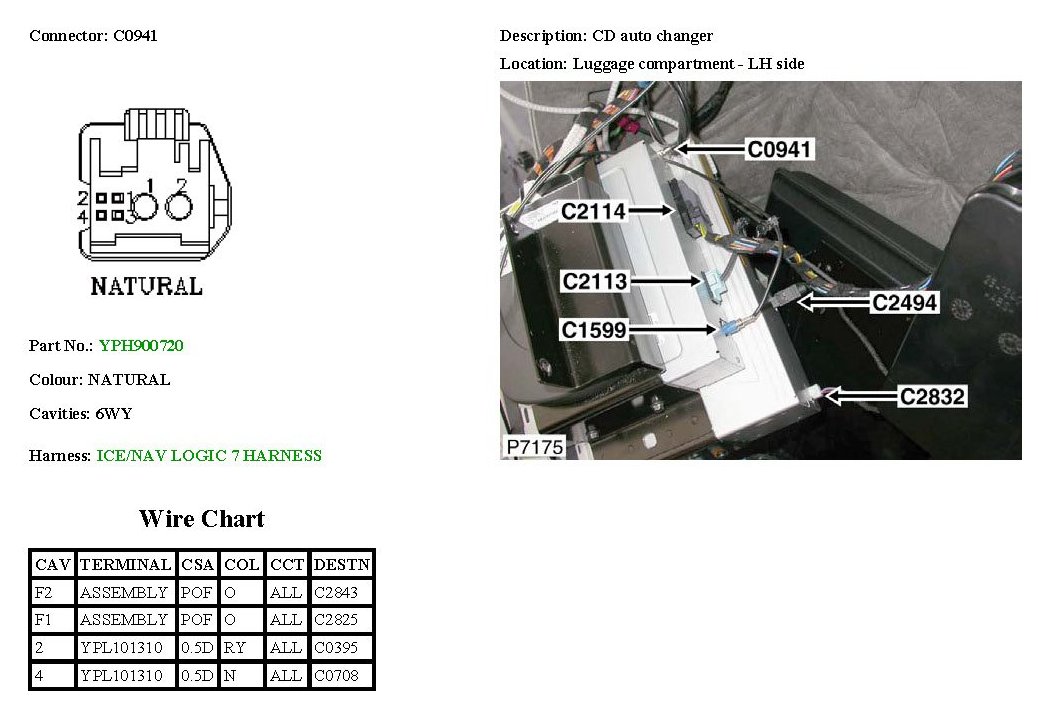 Connector: C0941

2 1 2
4 3

NATURAL

Part No.: YPH900720

Colour: NATURAL

Cavities: 6WY

Harness: ICE/NAV LOGIC 7 HARNESS

Wire Chart

| CAV | TERMINAL | CSA | COL | CCT | DESTN |
|---|---|---|---|---|---|
| F2 | ASSEMBLY | POF | O | ALL | C2843 |
| F1 | ASSEMBLY | POF | O | ALL | C2825 |
| 2 | YPL101310 | 0.5D | RY | ALL | C0395 |
| 4 | YPL101310 | 0.5D | N | ALL | C0708 |

Description: CD auto changer

Location: Luggage compartment - LH side

C0941
C2114
C2113
C2494
C1599
C2832
P7175