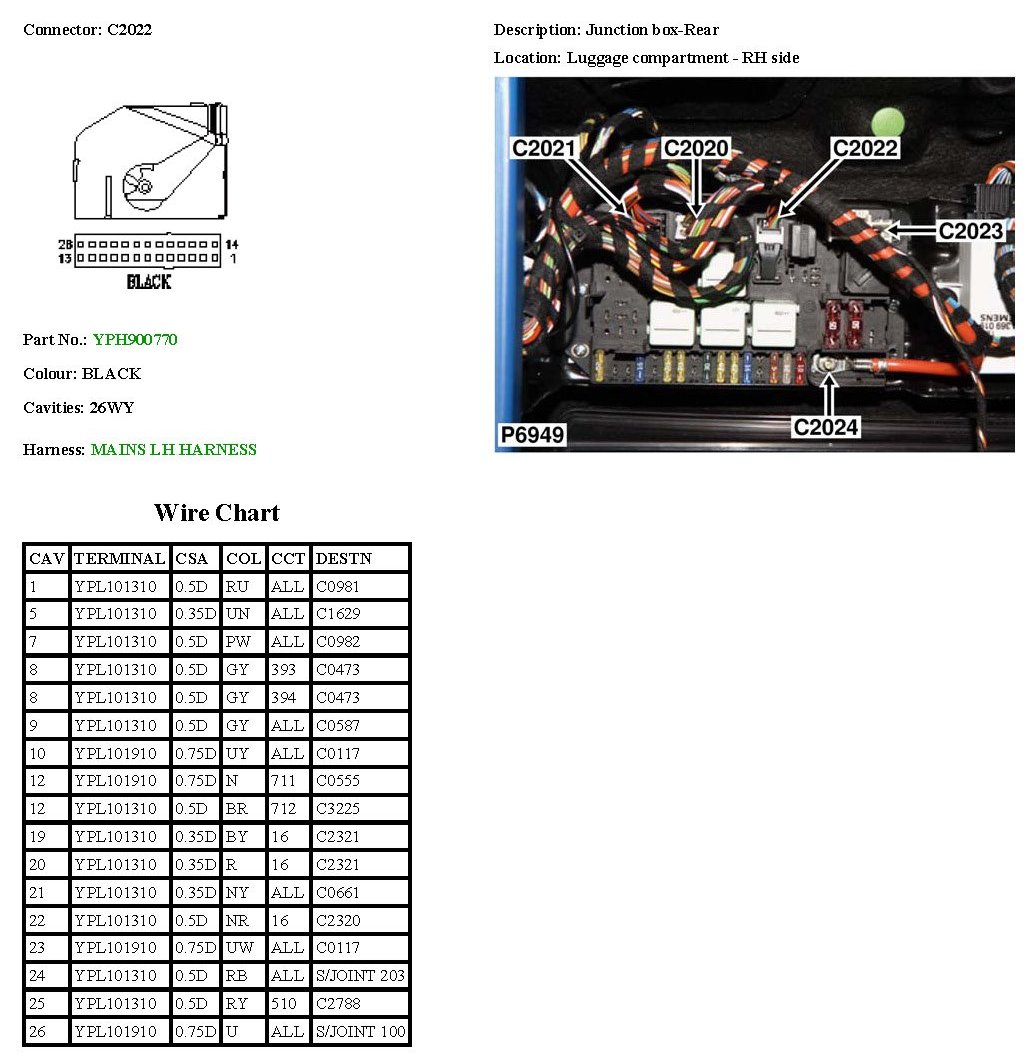 Connector: C2022

28 14
13 1
BLACK

Part No.: YPH900770

Colour: BLACK

Cavities: 26WY

Harness: MAINS LH HARNESS

Description: Junction box-Rear

Location: Luggage compartment - RH side

C2021 C2020 C2022 C2023 C2024 P6949

Wire Chart

| CAV | TERMINAL | CSA | COL | CCT | DESTN |
|---|---|---|---|---|---|
| 1 | YPL101310 | 0.5D | RU | ALL | C0981 |
| 5 | YPL101310 | 0.35D | UN | ALL | C1629 |
| 7 | YPL101310 | 0.5D | PW | ALL | C0982 |
| 8 | YPL101310 | 0.5D | GY | 393 | C0473 |
| 8 | YPL101310 | 0.5D | GY | 394 | C0473 |
| 9 | YPL101310 | 0.5D | GY | ALL | C0587 |
| 10 | YPL101910 | 0.75D | UY | ALL | C0117 |
| 12 | YPL101910 | 0.75D | N | 711 | C0555 |
| 12 | YPL101310 | 0.5D | BR | 712 | C3225 |
| 19 | YPL101310 | 0.35D | BY | 16 | C2321 |
| 20 | YPL101310 | 0.35D | R | 16 | C2321 |
| 21 | YPL101310 | 0.35D | NY | ALL | C0661 |
| 22 | YPL101310 | 0.5D | NR | 16 | C2320 |
| 23 | YPL101910 | 0.75D | UW | ALL | C0117 |
| 24 | YPL101310 | 0.5D | RB | ALL | S/JOINT 203 |
| 25 | YPL101310 | 0.5D | RY | 510 | C2788 |
| 26 | YPL101910 | 0.75D | U | ALL | S/JOINT 100 |