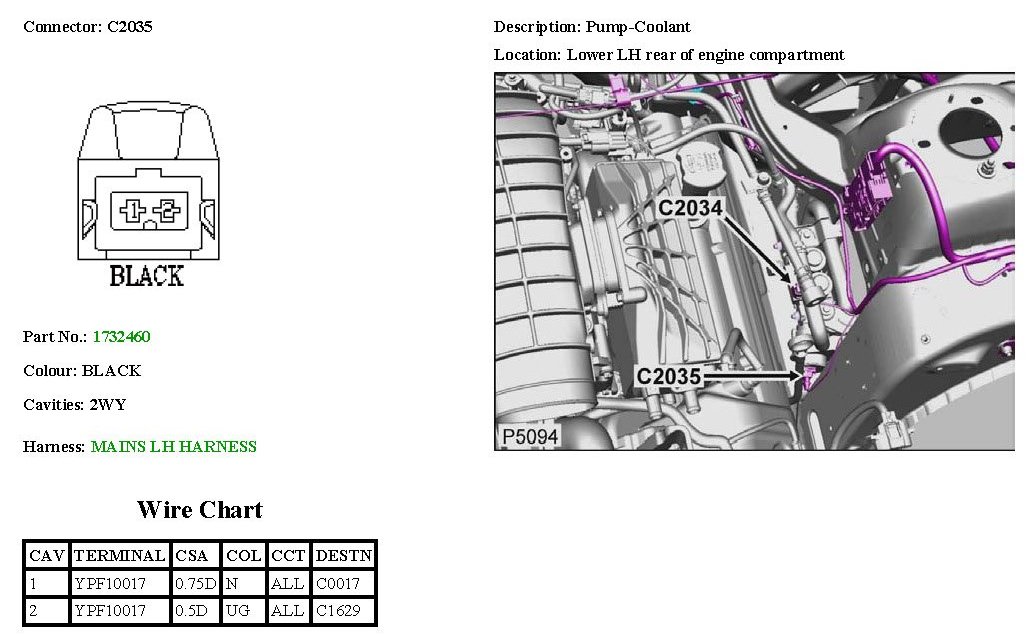 Connector: C2035

1 2

BLACK

Part No.: 1732460

Colour: BLACK

Cavities: 2WY

Harness: MAINS LH HARNESS

Wire Chart

| CAV | TERMINAL | CSA | COL | CCT | DESTN |
|---|---|---|---|---|---|
| 1 | YPF10017 | 0.75D | N | ALL | C0017 |
| 2 | YPF10017 | 0.5D | UG | ALL | C1629 |

Description: Pump-Coolant

Location: Lower LH rear of engine compartment

C2034

C2035

P5094