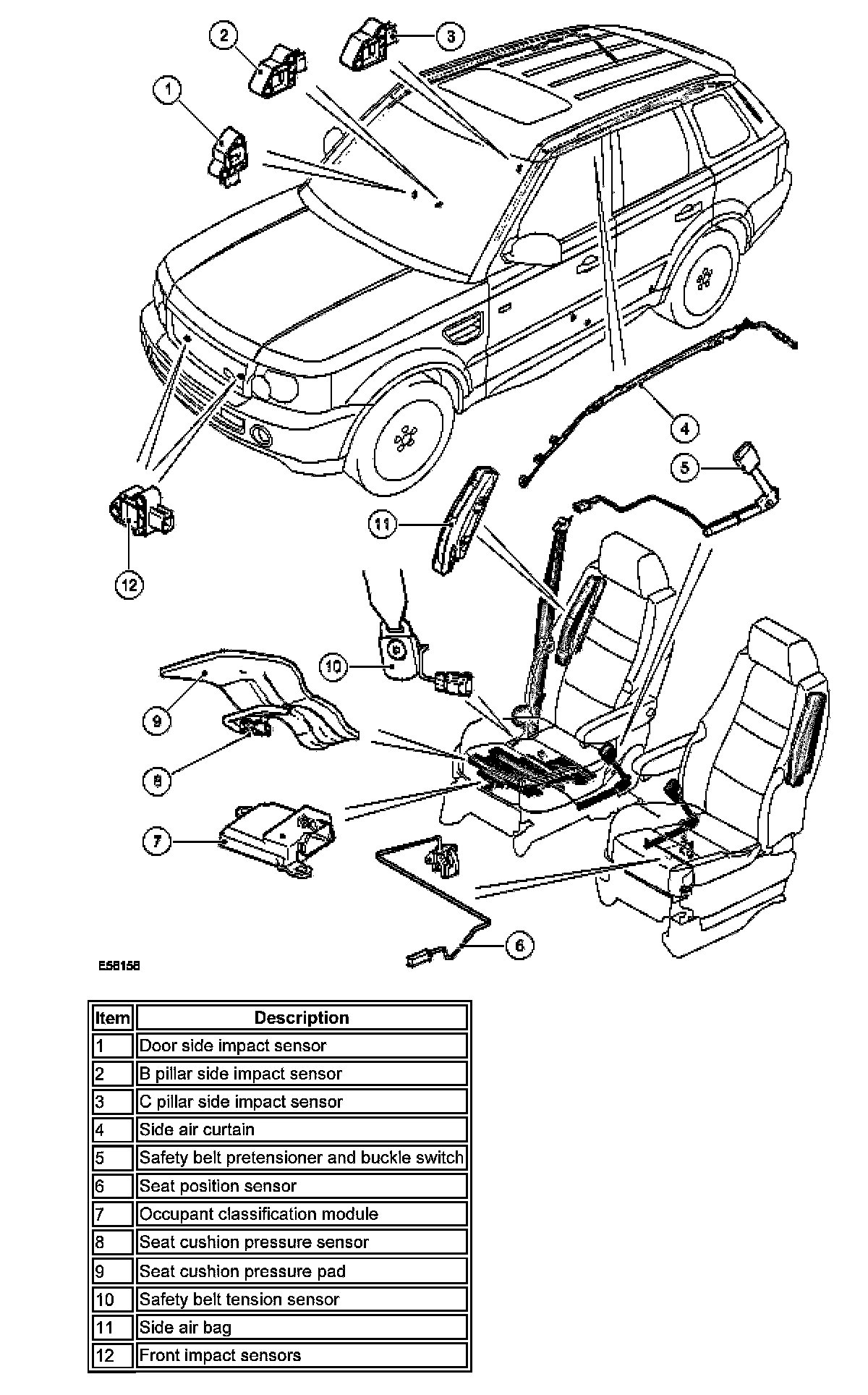 2
3
1
4
5
11
12
10
9
8
7
6
E58158

| Item | Description |
|---|---|
| 1 | Door side impact sensor |
| 2 | B pillar side impact sensor |
| 3 | C pillar side impact sensor |
| 4 | Side air curtain |
| 5 | Safety belt pretensioner and buckle switch |
| 6 | Seat position sensor |
| 7 | Occupant classification module |
| 8 | Seat cushion pressure sensor |
| 9 | Seat cushion pressure pad |
| 10 | Safety belt tension sensor |
| 11 | Side air bag |
| 12 | Front impact sensors |