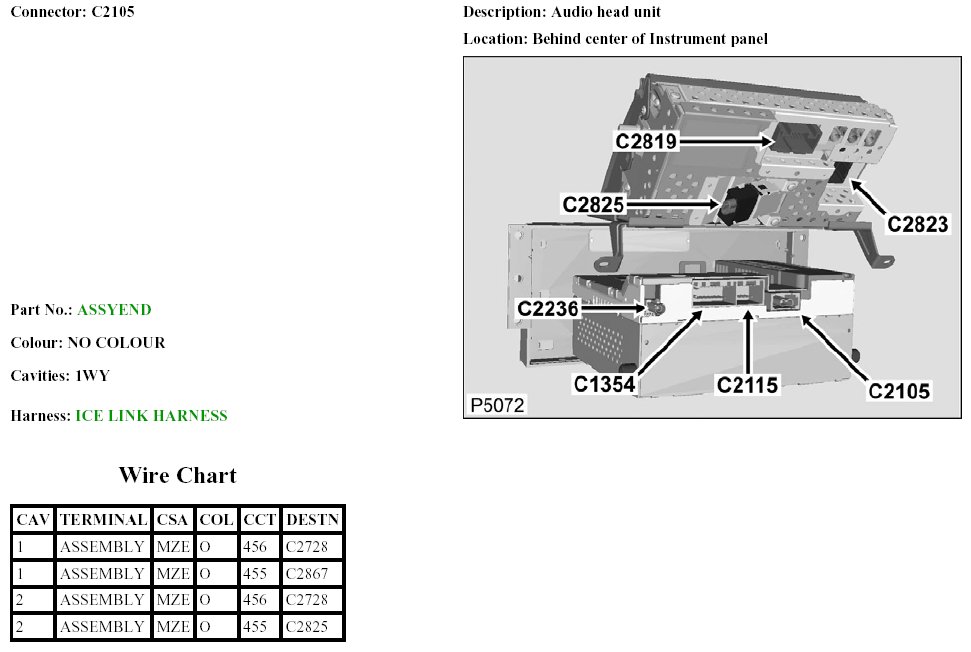 Connector: C2105

Description: Audio head unit

Location: Behind center of Instrument panel

C2819

C2825

C2823

C2236

C1354

C2115

C2105

P5072

Part No.: ASSYEND

Colour: NO COLOUR

Cavities: 1WY

Harness: ICE LINK HARNESS

Wire Chart

| CAV | TERMINAL | CSA | COL | CCT | DESTN |
|---|---|---|---|---|---|
| 1 | ASSEMBLY | MZE | O | 456 | C2728 |
| 1 | ASSEMBLY | MZE | O | 455 | C2867 |
| 2 | ASSEMBLY | MZE | O | 456 | C2728 |
| 2 | ASSEMBLY | MZE | O | 455 | C2825 |