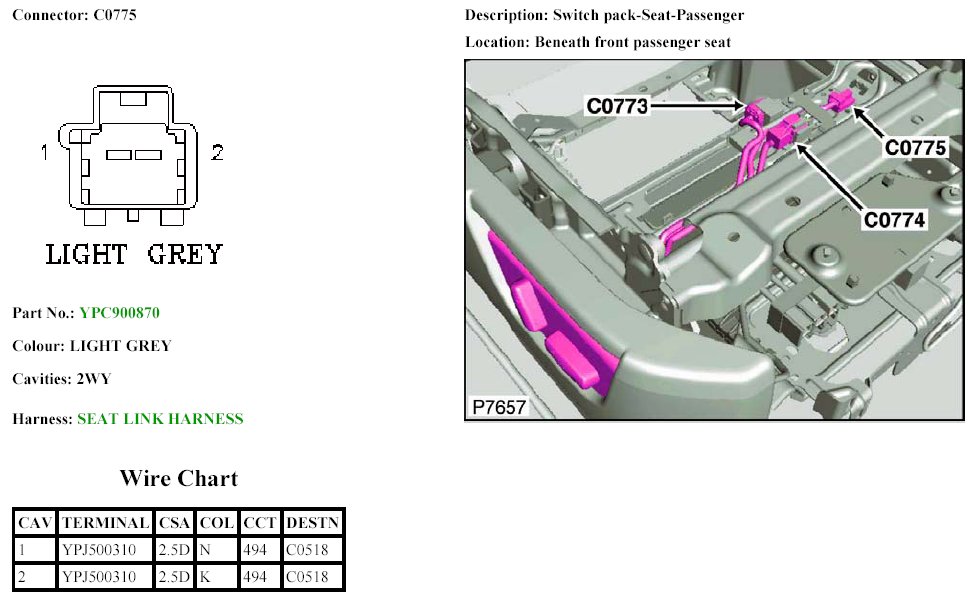 Connector: C0775

1 2

LIGHT GREY

Part No.: YPC900870

Colour: LIGHT GREY

Cavities: 2WY

Harness: SEAT LINK HARNESS

Wire Chart

| CAV | TERMINAL | CSA | COL | CCT | DESTN |
|---|---|---|---|---|---|
| 1 | YPJ500310 | 2.5D | N | 494 | C0518 |
| 2 | YPJ500310 | 2.5D | K | 494 | C0518 |

Description: Switch pack-Seat-Passenger

Location: Beneath front passenger seat

C0773

C0775

C0774

P7657