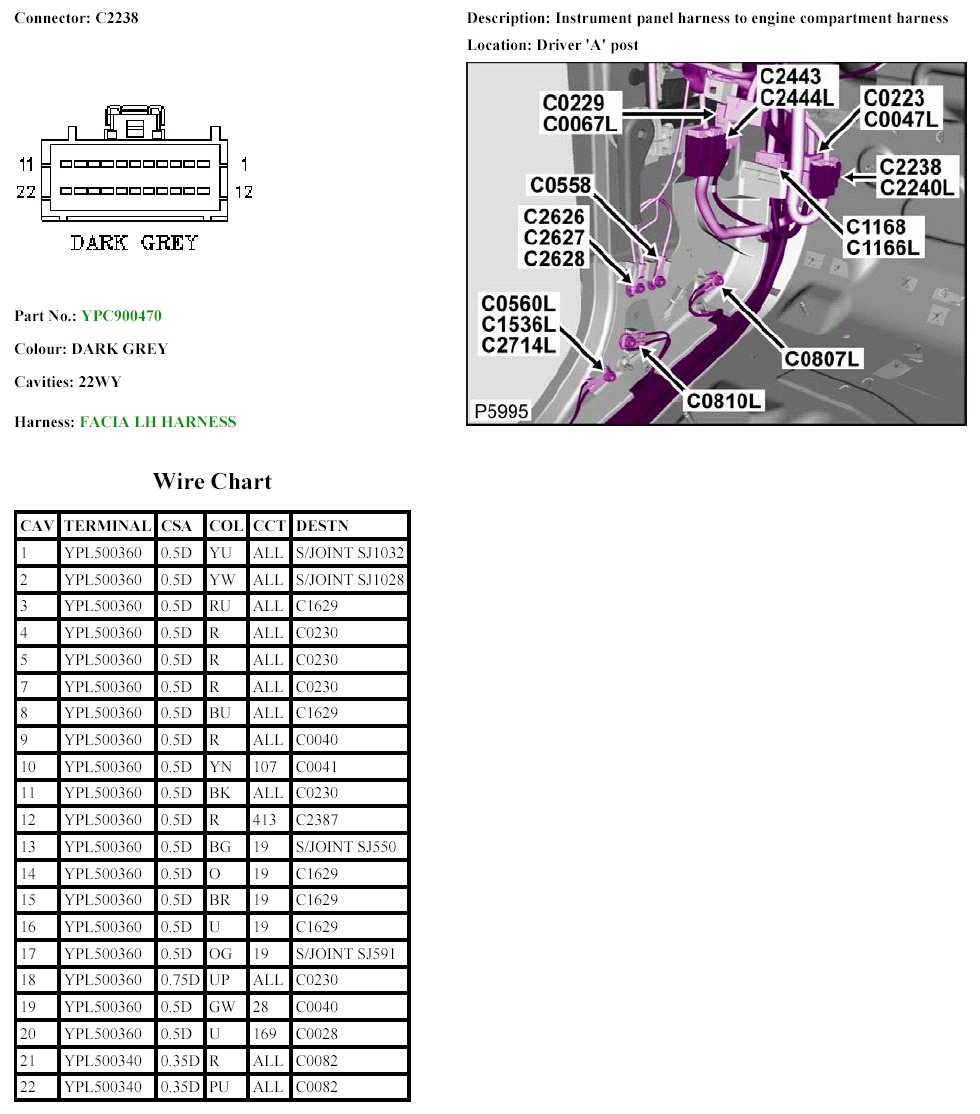 Connector: C2238

11 1
22 12
DARK GREY

Part No.: YPC900470

Colour: DARK GREY

Cavities: 22WY

Harness: FACIA LH HARNESS

Description: Instrument panel harness to engine compartment harness

Location: Driver 'A' post

C0229
C0067L
C2443
C2444L
C0223
C0047L
C2238
C2240L
C0558
C2626
C2627
C2628
C1168
C1166L
C0560L
C1536L
C2714L
C0807L
C0810L
P5995

Wire Chart

| CAV | TERMINAL | CSA | COL | CCT | DESTN |
|---|---|---|---|---|---|
| 1 | YPL500360 | 0.5D | YU | ALL | S/JOINT SJ1032 |
| 2 | YPL500360 | 0.5D | YW | ALL | S/JOINT SJ1028 |
| 3 | YPL500360 | 0.5D | RU | ALL | C1629 |
| 4 | YPL500360 | 0.5D | R | ALL | C0230 |
| 5 | YPL500360 | 0.5D | R | ALL | C0230 |
| 7 | YPL500360 | 0.5D | R | ALL | C0230 |
| 8 | YPL500360 | 0.5D | BU | ALL | C1629 |
| 9 | YPL500360 | 0.5D | R | ALL | C0040 |
| 10 | YPL500360 | 0.5D | YN | 107 | C0041 |
| 11 | YPL500360 | 0.5D | BK | ALL | C0230 |
| 12 | YPL500360 | 0.5D | R | 413 | C2387 |
| 13 | YPL500360 | 0.5D | BG | 19 | S/JOINT SJ550 |
| 14 | YPL500360 | 0.5D | O | 19 | C1629 |
| 15 | YPL500360 | 0.5D | BR | 19 | C1629 |
| 16 | YPL500360 | 0.5D | U | 19 | C1629 |
| 17 | YPL500360 | 0.5D | OG | 19 | S/JOINT SJ591 |
| 18 | YPL500360 | 0.75D | UP | ALL | C0230 |
| 19 | YPL500360 | 0.5D | GW | 28 | C0040 |
| 20 | YPL500360 | 0.5D | U | 169 | C0028 |
| 21 | YPL500340 | 0.35D | R | ALL | C0082 |
| 22 | YPL500340 | 0.35D | PU | ALL | C0082 |