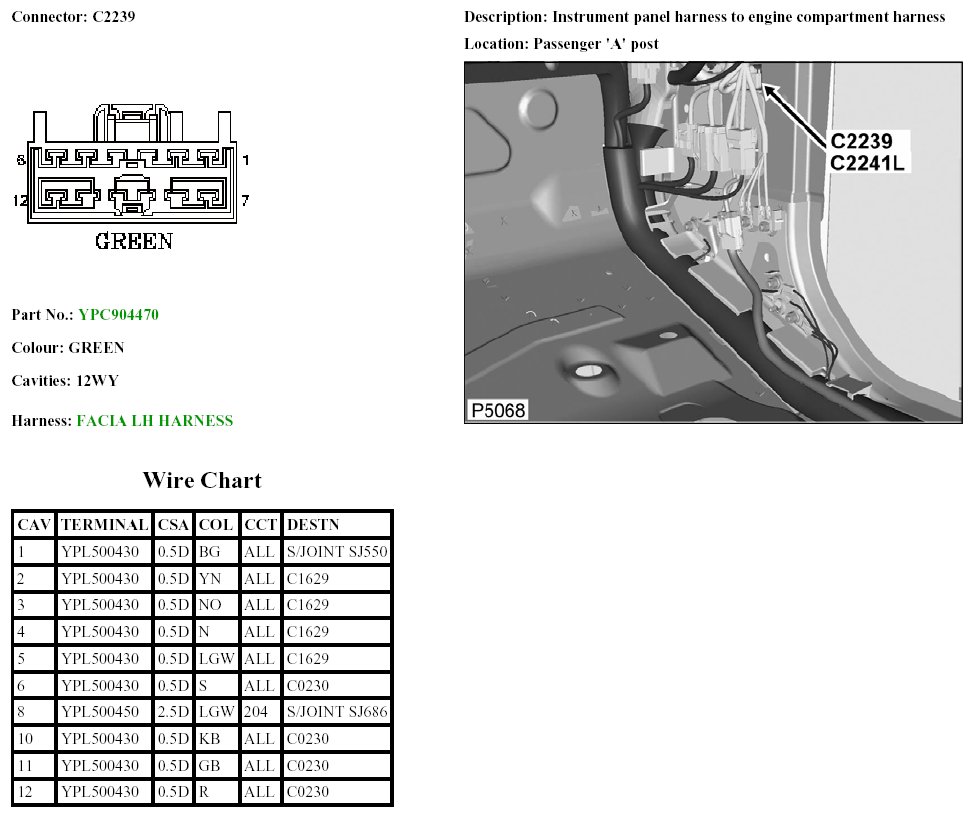 Connector: C2239

8 1
12 7
GREEN

Part No.: YPC904470

Colour: GREEN

Cavities: 12WY

Harness: FACIA LH HARNESS

Description: Instrument panel harness to engine compartment harness

Location: Passenger 'A' post

C2239
C2241L
P5068

Wire Chart

| CAV | TERMINAL | CSA | COL | CCT | DESTN |
|---|---|---|---|---|---|
| 1 | YPL500430 | 0.5D | BG | ALL | S/JOINT SJ550 |
| 2 | YPL500430 | 0.5D | YN | ALL | C1629 |
| 3 | YPL500430 | 0.5D | NO | ALL | C1629 |
| 4 | YPL500430 | 0.5D | N | ALL | C1629 |
| 5 | YPL500430 | 0.5D | LGW | ALL | C1629 |
| 6 | YPL500430 | 0.5D | S | ALL | C0230 |
| 8 | YPL500450 | 2.5D | LGW | 204 | S/JOINT SJ686 |
| 10 | YPL500430 | 0.5D | KB | ALL | C0230 |
| 11 | YPL500430 | 0.5D | GB | ALL | C0230 |
| 12 | YPL500430 | 0.5D | R | ALL | C0230 |