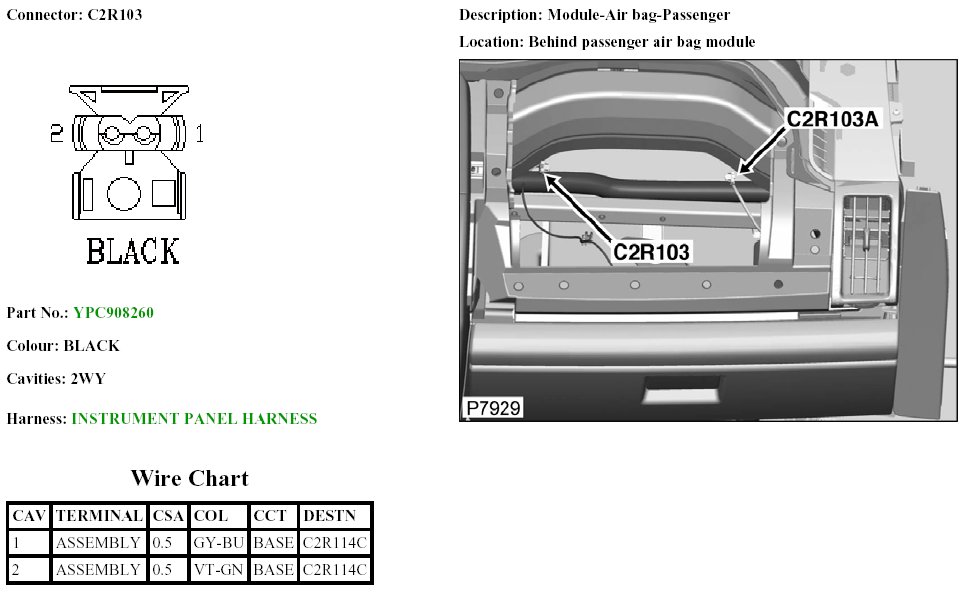 Connector: C2R103

2 1

BLACK

Part No.: YPC908260

Colour: BLACK

Cavities: 2WY

Harness: INSTRUMENT PANEL HARNESS

Wire Chart

| CAV | TERMINAL | CSA | COL | CCT | DESTN |
|---|---|---|---|---|---|
| 1 | ASSEMBLY | 0.5 | GY-BU | BASE | C2R114C |
| 2 | ASSEMBLY | 0.5 | VT-GN | BASE | C2R114C |

Description: Module-Air bag-Passenger

Location: Behind passenger air bag module

C2R103A

C2R103

P7929