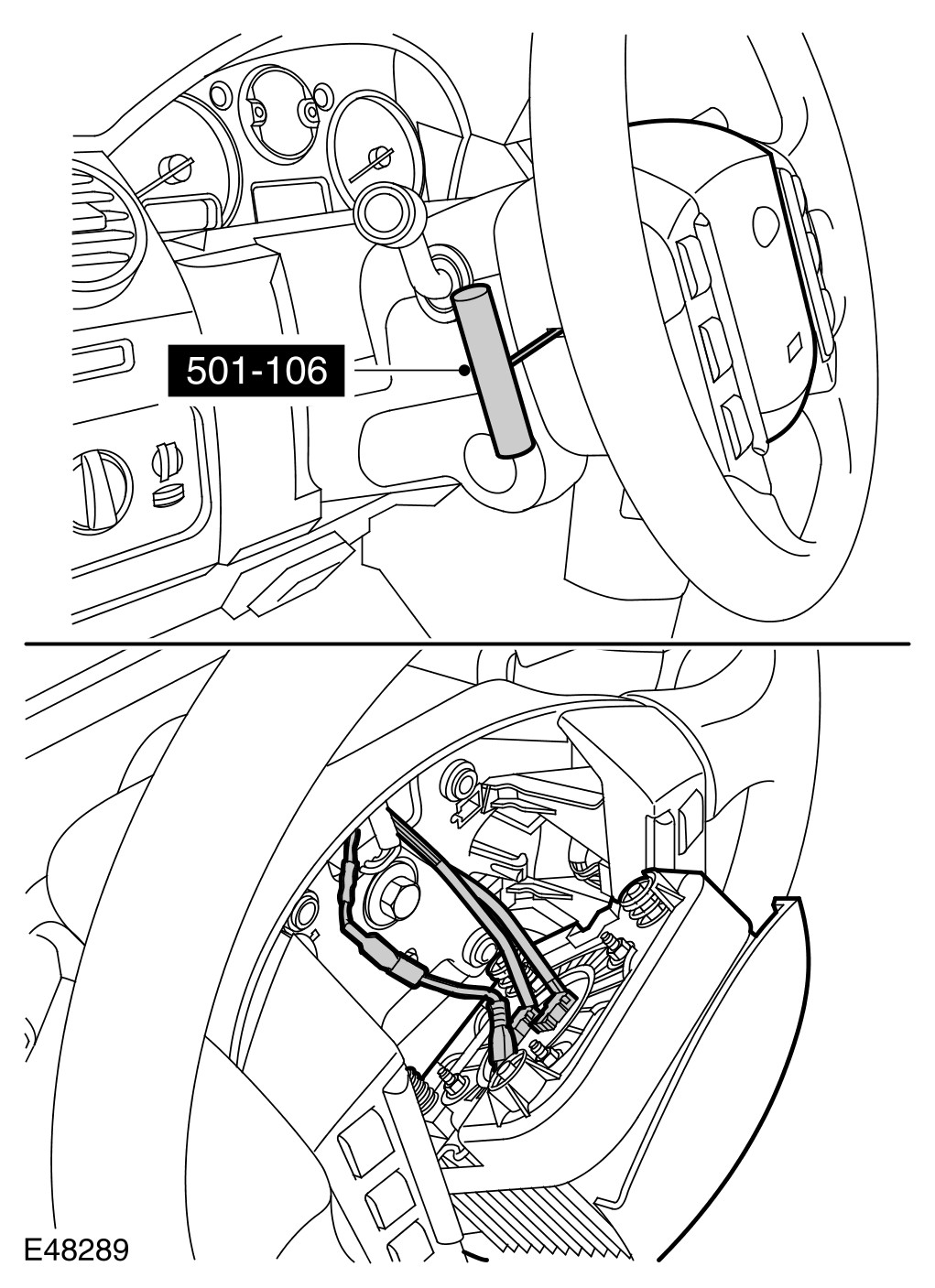 501-106

E48289