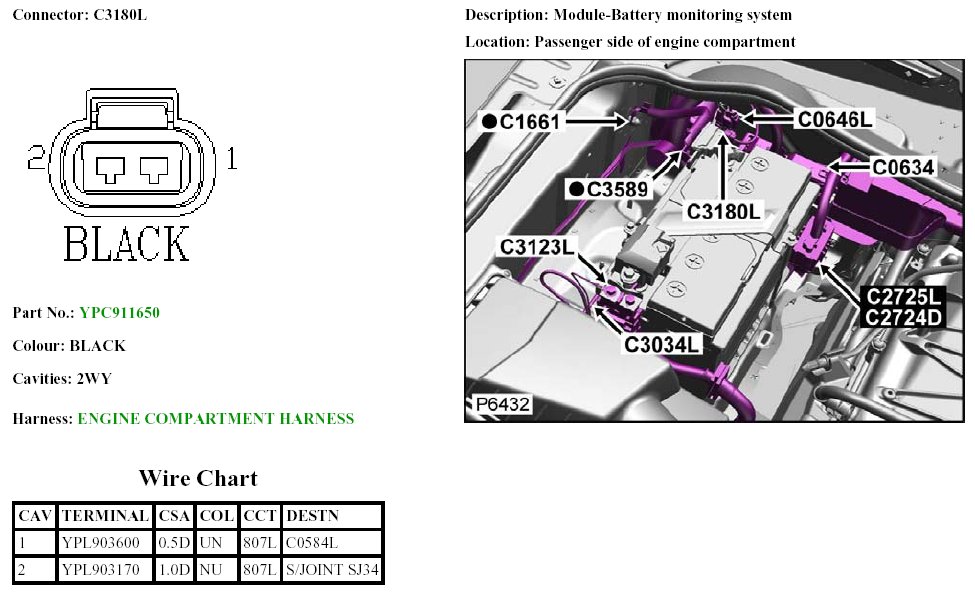 Connector: C3180L

2 1

BLACK

Part No.: YPC911650

Colour: BLACK

Cavities: 2WY

Harness: ENGINE COMPARTMENT HARNESS

Wire Chart

| CAV | TERMINAL | CSA | COL | CCT | DESTN |
|---|---|---|---|---|---|
| 1 | YPL903600 | 0.5D | UN | 807L | C0584L |
| 2 | YPL903170 | 1.0D | NU | 807L | S/JOINT SJ34 |

Description: Module-Battery monitoring system

Location: Passenger side of engine compartment

C1661
C0646L
C0634
C3589
C3180L
C3123L
C2725L
C2724D
C3034L
P6432