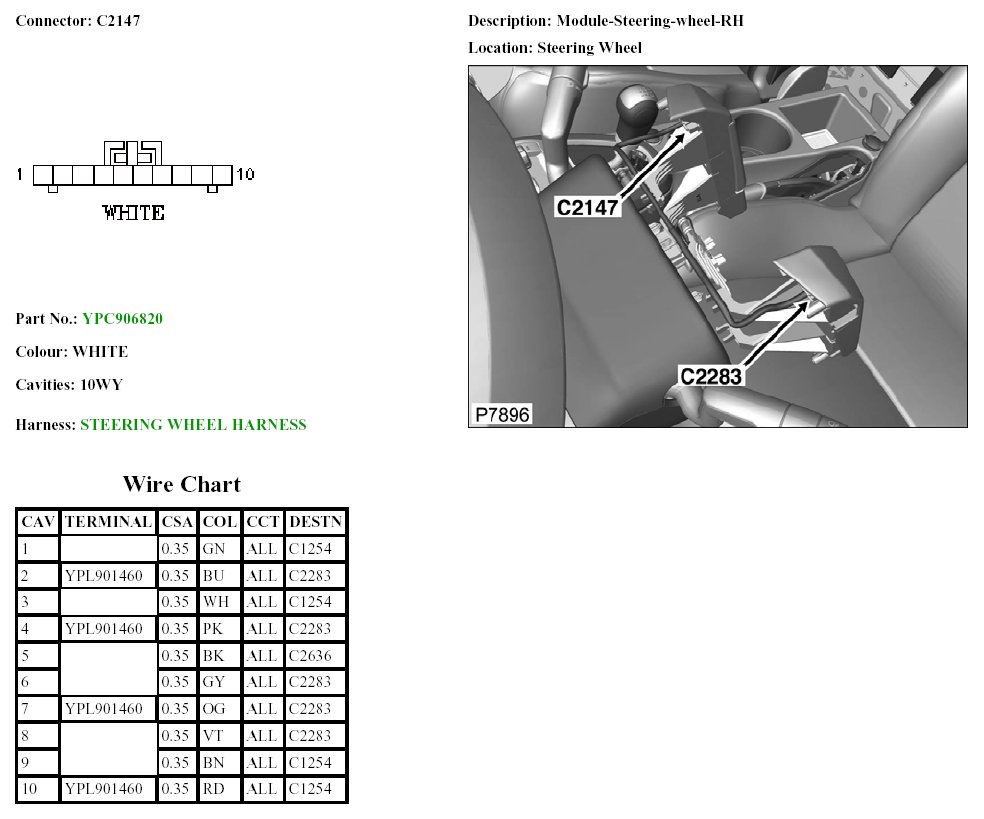 Connector: C2147

1 10

WHITE

Part No.: YPC906820

Colour: WHITE

Cavities: 10WY

Harness: STEERING WHEEL HARNESS

Description: Module-Steering-wheel-RH

Location: Steering Wheel

C2147

C2283

P7896

Wire Chart

| CAV | TERMINAL | CSA | COL | CCT | DESTN |
|---|---|---|---|---|---|
| 1 | | 0.35 | GN | ALL | C1254 |
| 2 | YPL901460 | 0.35 | BU | ALL | C2283 |
| 3 | | 0.35 | WH | ALL | C1254 |
| 4 | YPL901460 | 0.35 | PK | ALL | C2283 |
| 5 | | 0.35 | BK | ALL | C2636 |
| 6 | | 0.35 | GY | ALL | C2283 |
| 7 | YPL901460 | 0.35 | OG | ALL | C2283 |
| 8 | | 0.35 | VT | ALL | C2283 |
| 9 | | 0.35 | BN | ALL | C1254 |
| 10 | YPL901460 | 0.35 | RD | ALL | C1254 |