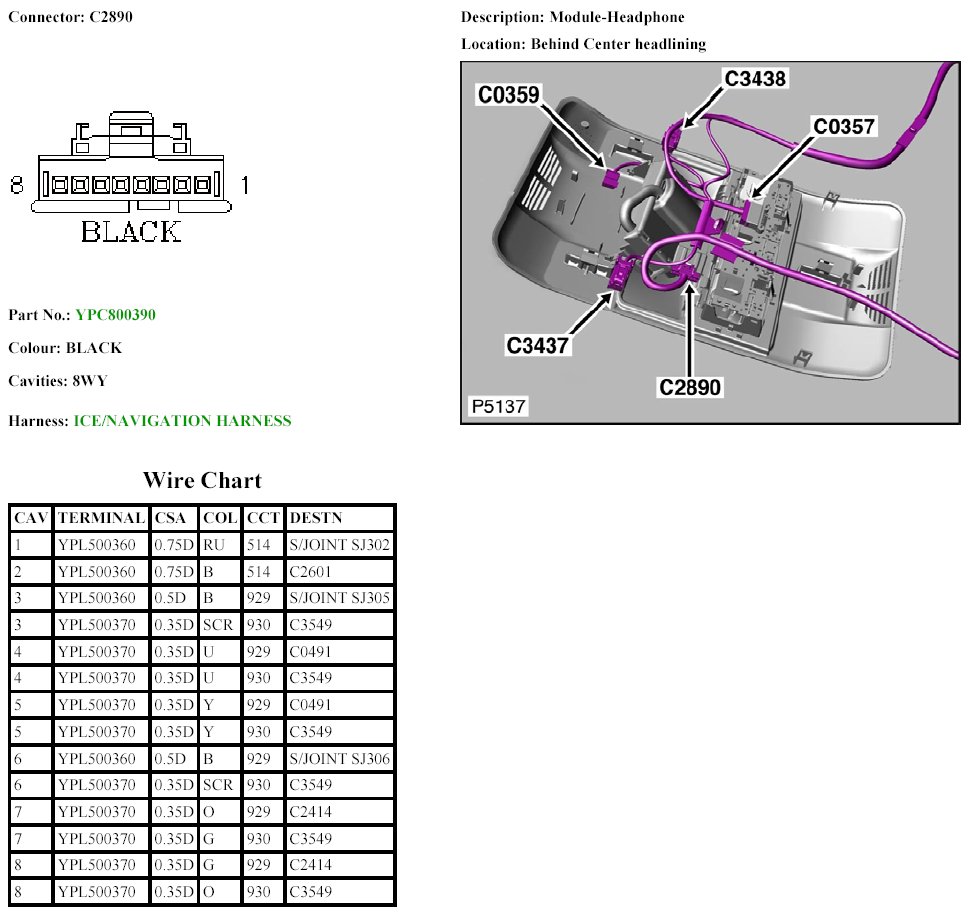 Connector: C2890

8 1
BLACK

Part No.: YPC800390

Colour: BLACK

Cavities: 8WY

Harness: ICE/NAVIGATION HARNESS

Description: Module-Headphone

Location: Behind Center headlining

C0359
C3438
C0357
C3437
C2890
P5137

Wire Chart

| CAV | TERMINAL | CSA | COL | CCT | DESTN |
|---|---|---|---|---|---|
| 1 | YPL500360 | 0.75D | RU | 514 | S/JOINT SJ302 |
| 2 | YPL500360 | 0.75D | B | 514 | C2601 |
| 3 | YPL500360 | 0.5D | B | 929 | S/JOINT SJ305 |
| 3 | YPL500370 | 0.35D | SCR | 930 | C3549 |
| 4 | YPL500370 | 0.35D | U | 929 | C0491 |
| 4 | YPL500370 | 0.35D | U | 930 | C3549 |
| 5 | YPL500370 | 0.35D | Y | 929 | C0491 |
| 5 | YPL500370 | 0.35D | Y | 930 | C3549 |
| 6 | YPL500360 | 0.5D | B | 929 | S/JOINT SJ306 |
| 6 | YPL500370 | 0.35D | SCR | 930 | C3549 |
| 7 | YPL500370 | 0.35D | O | 929 | C2414 |
| 7 | YPL500370 | 0.35D | G | 930 | C3549 |
| 8 | YPL500370 | 0.35D | G | 929 | C2414 |
| 8 | YPL500370 | 0.35D | O | 930 | C3549 |