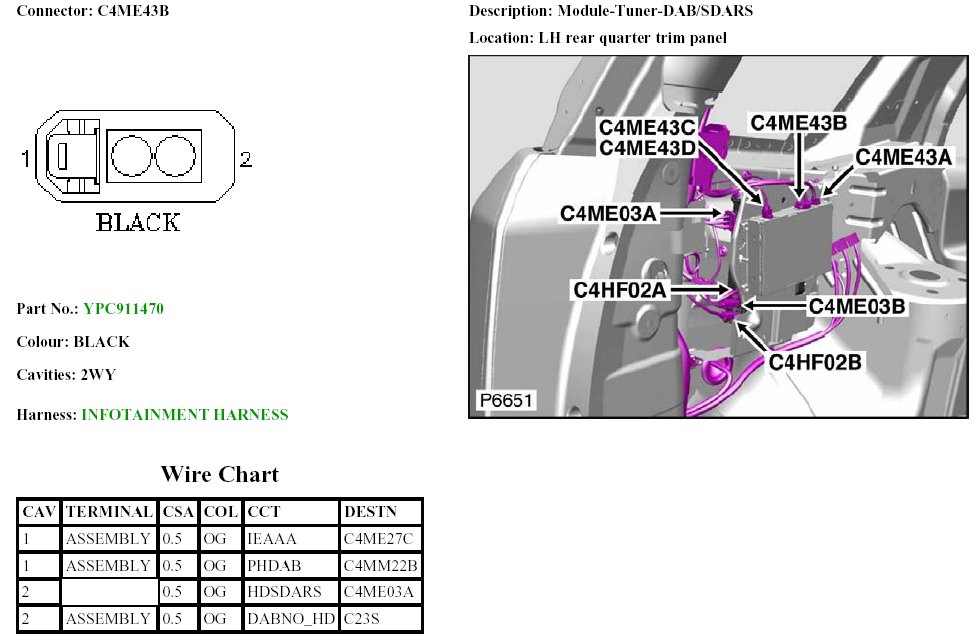 Connector: C4ME43B

Description: Module-Tuner-DAB/SDARS

Location: LH rear quarter trim panel

1

2

BLACK

C4ME43C
C4ME43D

C4ME43B

C4ME43A

C4ME03A

C4HF02A

C4ME03B

C4HF02B

P6651

Part No.: YPC911470

Colour: BLACK

Cavities: 2WY

Harness: INFOTAINMENT HARNESS

Wire Chart

| CAV | TERMINAL | CSA | COL | CCT | DESTN |
|---|---|---|---|---|---|
| 1 | ASSEMBLY | 0.5 | OG | IEAAA | C4ME27C |
| 1 | ASSEMBLY | 0.5 | OG | PHDAB | C4MM22B |
| 2 | | 0.5 | OG | HDSDARS | C4ME03A |
| 2 | ASSEMBLY | 0.5 | OG | DABNO_HD | C23S |