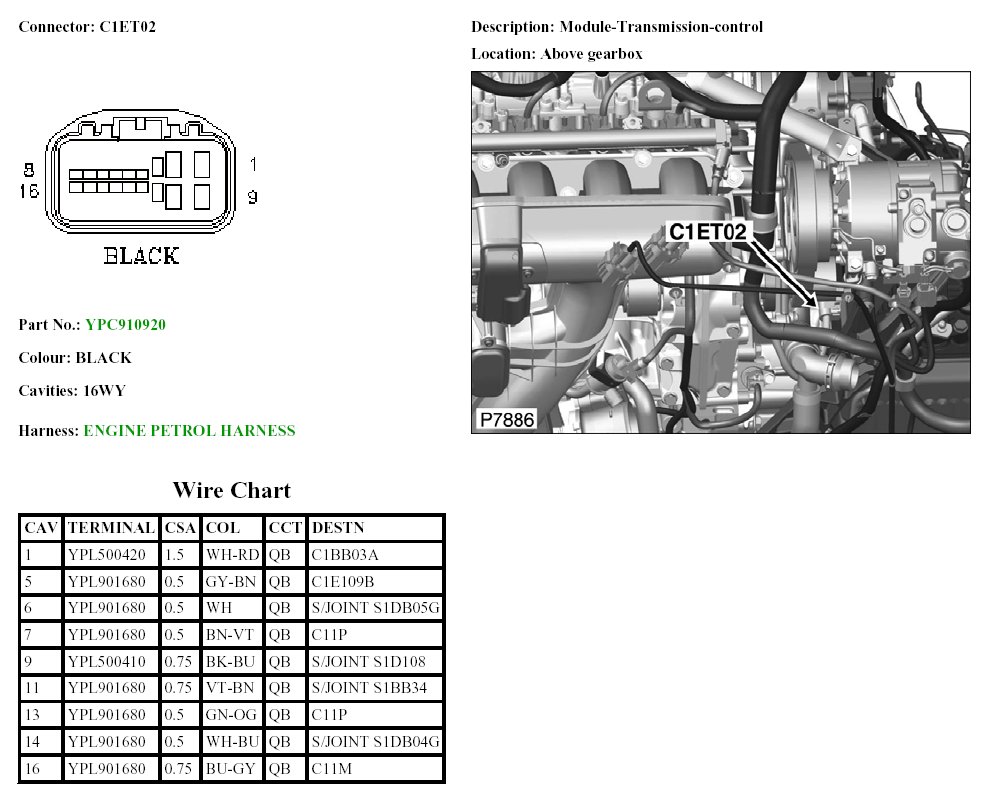 Connector: C1ET02

8
16
1
9
BLACK

Part No.: YPC910920

Colour: BLACK

Cavities: 16WY

Harness: ENGINE PETROL HARNESS

Description: Module-Transmission-control

Location: Above gearbox

C1ET02
P7886

Wire Chart

| CAV | TERMINAL | CSA | COL | CCT | DESTN |
|---|---|---|---|---|---|
| 1 | YPL500420 | 1.5 | WH-RD | QB | C1BB03A |
| 5 | YPL901680 | 0.5 | GY-BN | QB | C1E109B |
| 6 | YPL901680 | 0.5 | WH | QB | S/JOINT S1DB05G |
| 7 | YPL901680 | 0.5 | BN-VT | QB | C11P |
| 9 | YPL500410 | 0.75 | BK-BU | QB | S/JOINT S1D108 |
| 11 | YPL901680 | 0.75 | VT-BN | QB | S/JOINT S1BB34 |
| 13 | YPL901680 | 0.5 | GN-OG | QB | C11P |
| 14 | YPL901680 | 0.5 | WH-BU | QB | S/JOINT S1DB04G |
| 16 | YPL901680 | 0.75 | BU-GY | QB | C11M |