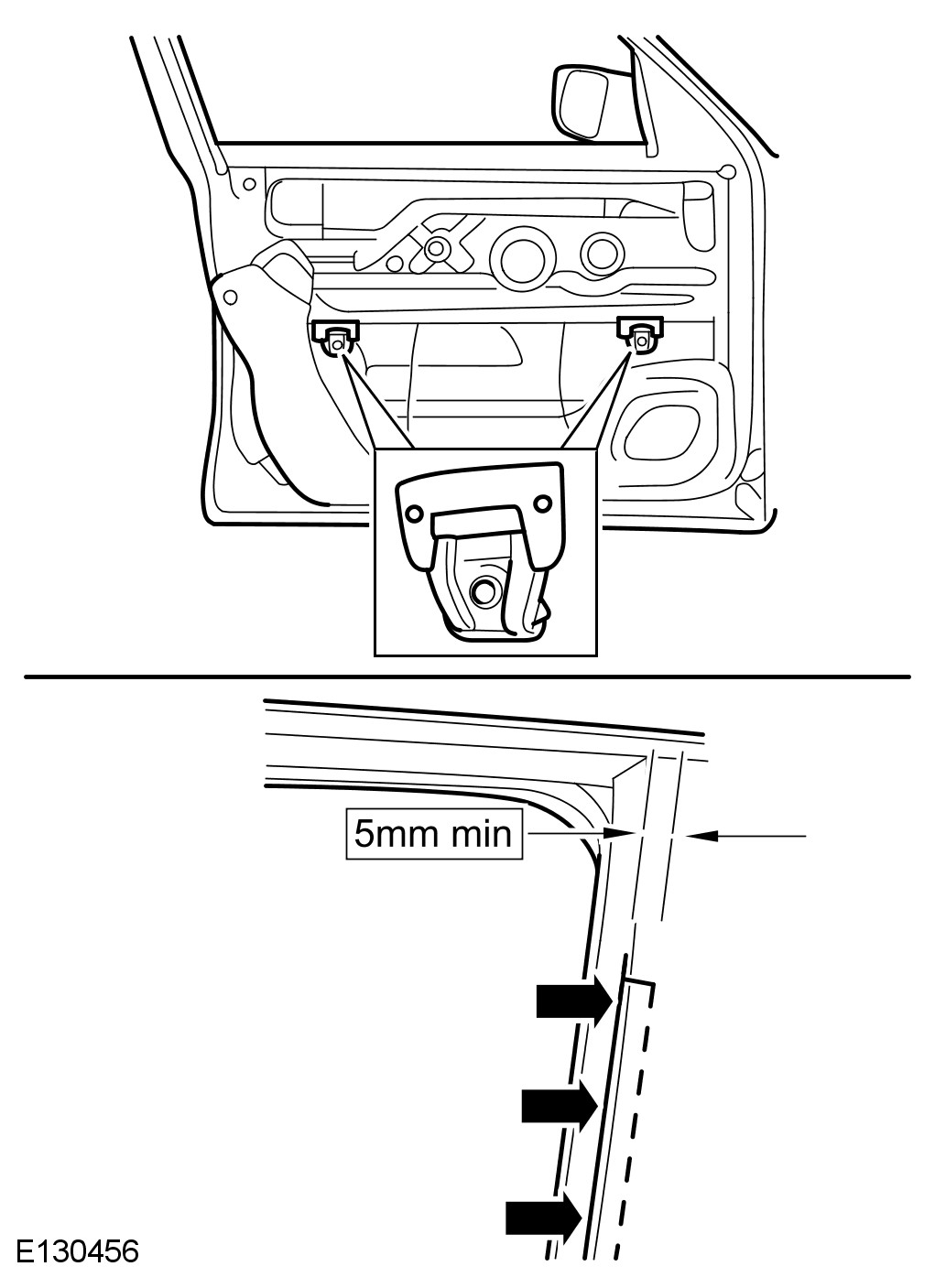 5mm min

E130456