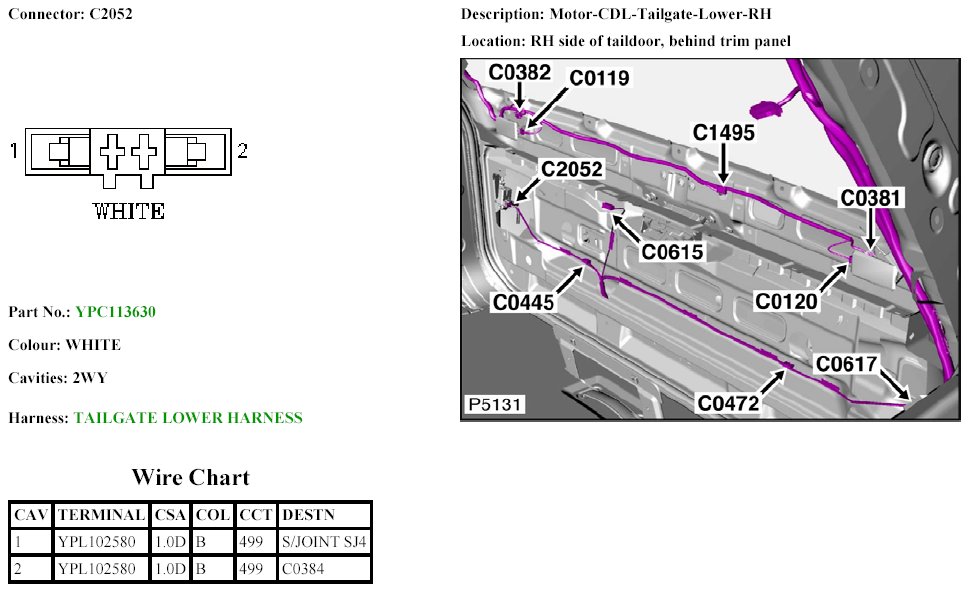 Connector: C2052

1 2

WHITE

Part No.: YPC113630

Colour: WHITE

Cavities: 2WY

Harness: TAILGATE LOWER HARNESS

Wire Chart

| CAV | TERMINAL | CSA | COL | CCT | DESTN |
|---|---|---|---|---|---|
| 1 | YPL102580 | 1.0D | B | 499 | S/JOINT SJ4 |
| 2 | YPL102580 | 1.0D | B | 499 | C0384 |

Description: Motor-CDL-Tailgate-Lower-RH

Location: RH side of taildoor, behind trim panel

C0382
C0119
C1495
C2052
C0381
C0615
C0445
C0120
C0617
C0472
P5131