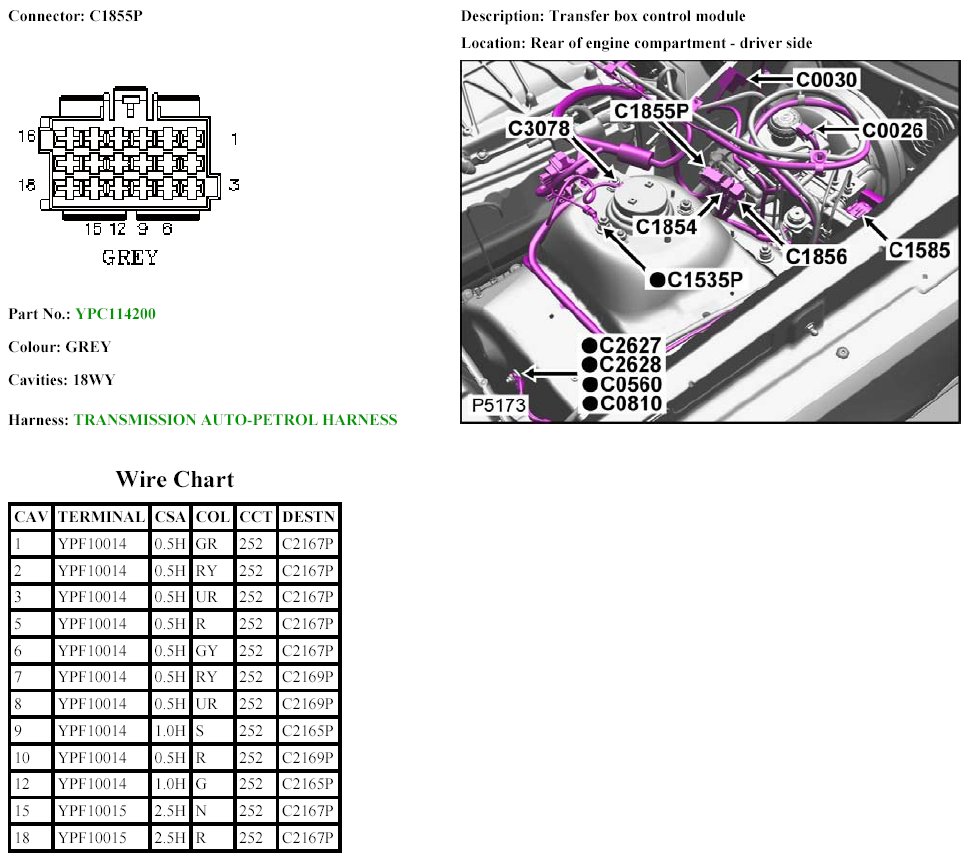 Connector: C1855P

16 1
18 3
15 12 9 6
GREY

Part No.: YPC114200

Colour: GREY

Cavities: 18WY

Harness: TRANSMISSION AUTO-PETROL HARNESS

Description: Transfer box control module

Location: Rear of engine compartment - driver side

C0030
C1855P
C3078
C0026
C1854
C1856
C1585
●C1535P
●C2627
●C2628
●C0560
●C0810
P5173

Wire Chart

| CAV | TERMINAL | CSA | COL | CCT | DESTN |
|---|---|---|---|---|---|
| 1 | YPF10014 | 0.5H | GR | 252 | C2167P |
| 2 | YPF10014 | 0.5H | RY | 252 | C2167P |
| 3 | YPF10014 | 0.5H | UR | 252 | C2167P |
| 5 | YPF10014 | 0.5H | R | 252 | C2167P |
| 6 | YPF10014 | 0.5H | GY | 252 | C2167P |
| 7 | YPF10014 | 0.5H | RY | 252 | C2169P |
| 8 | YPF10014 | 0.5H | UR | 252 | C2169P |
| 9 | YPF10014 | 1.0H | S | 252 | C2165P |
| 10 | YPF10014 | 0.5H | R | 252 | C2169P |
| 12 | YPF10014 | 1.0H | G | 252 | C2165P |
| 15 | YPF10015 | 2.5H | N | 252 | C2167P |
| 18 | YPF10015 | 2.5H | R | 252 | C2167P |