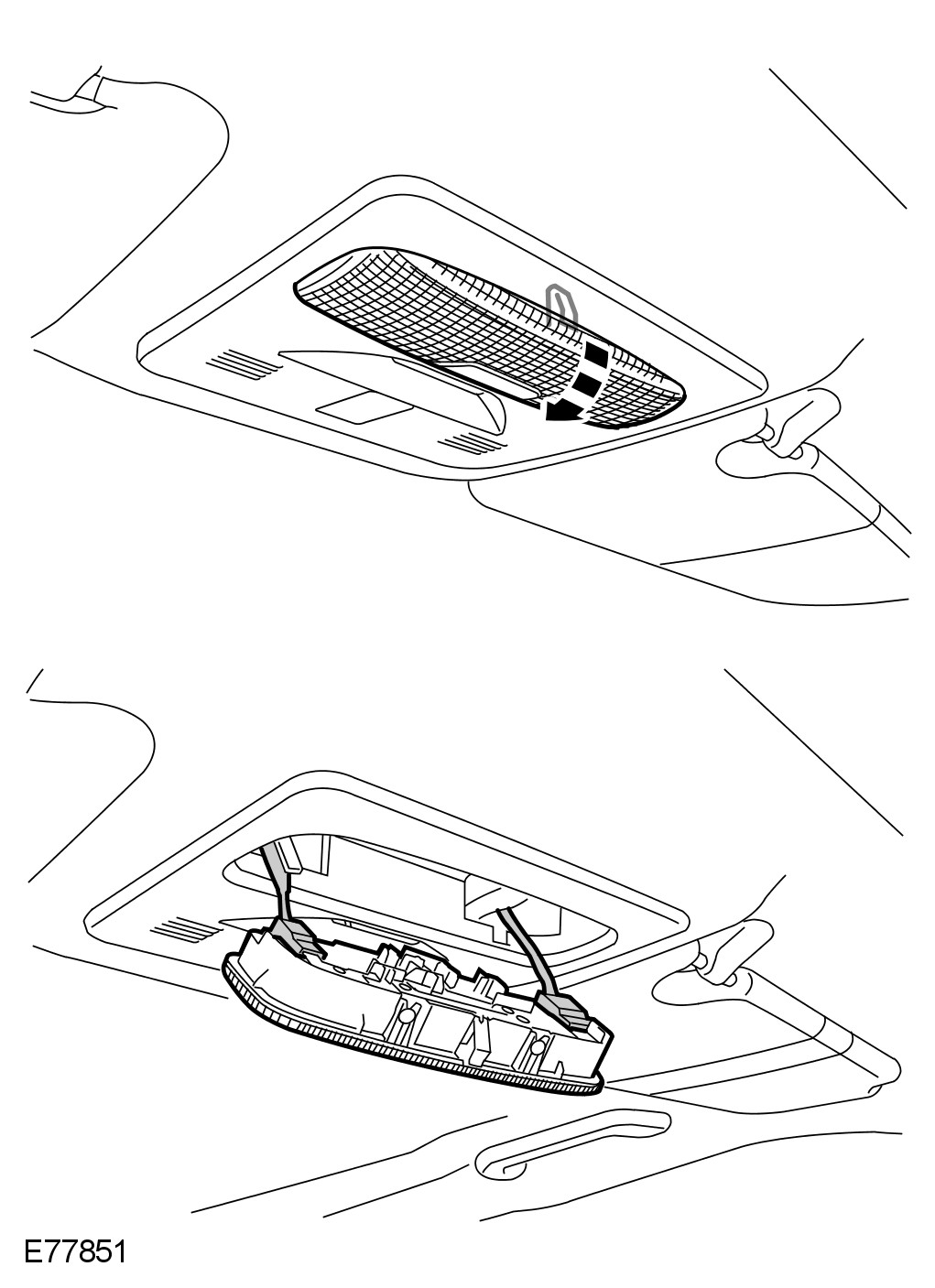 E77851