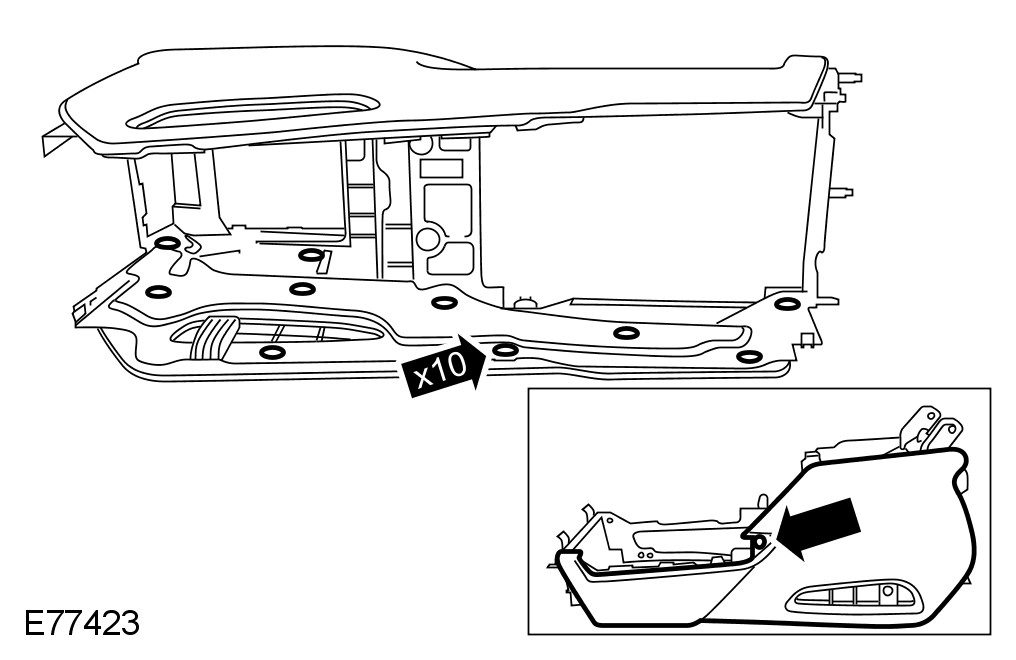 x10

E77423