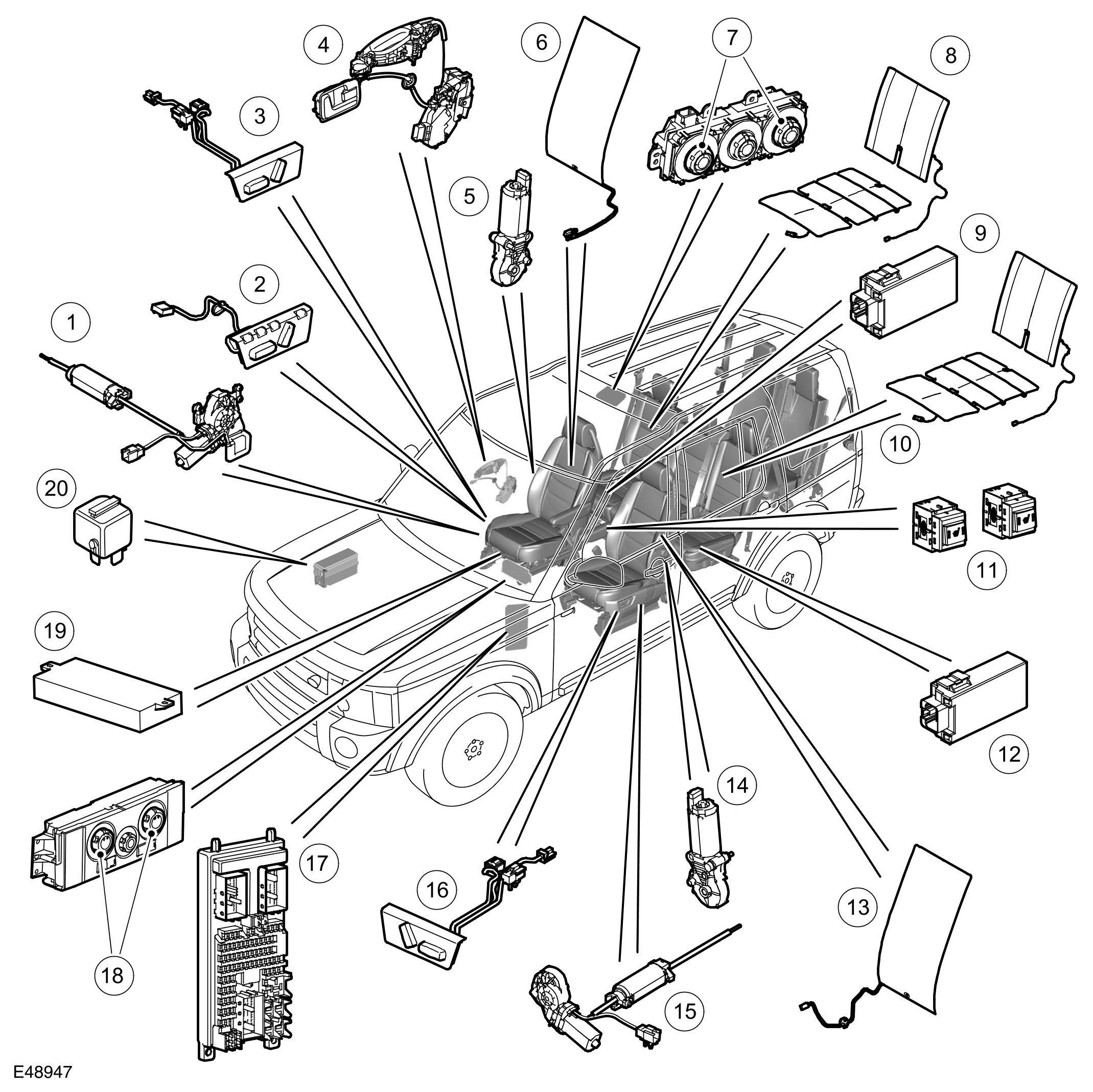 4
6
7
8
3
5
9
2
1
10
20
11
19
12
14
17
16
13
18
15
E48947