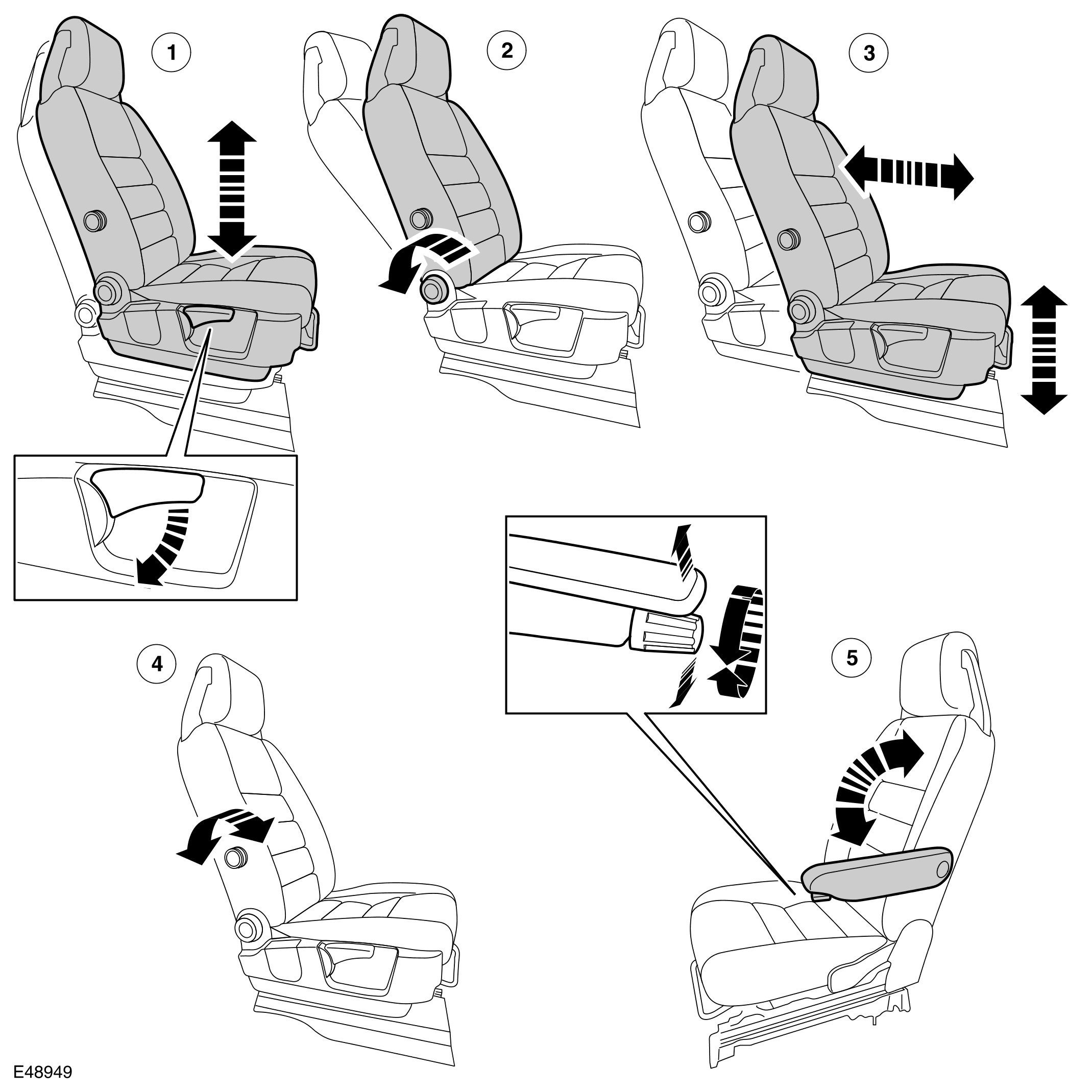 1

2

3

4

5

E48949