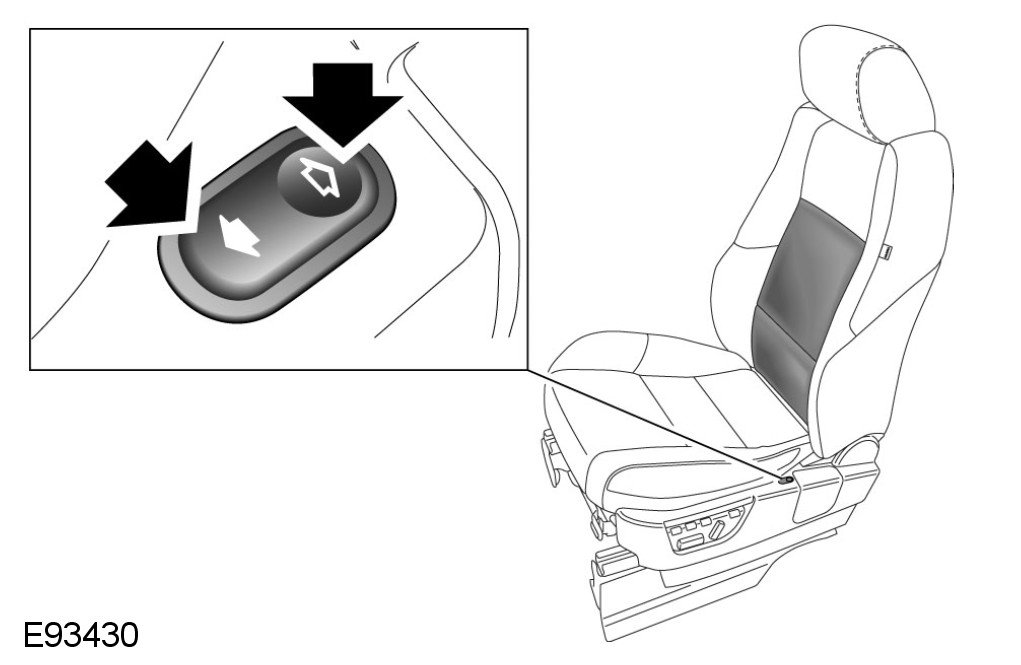 E93430