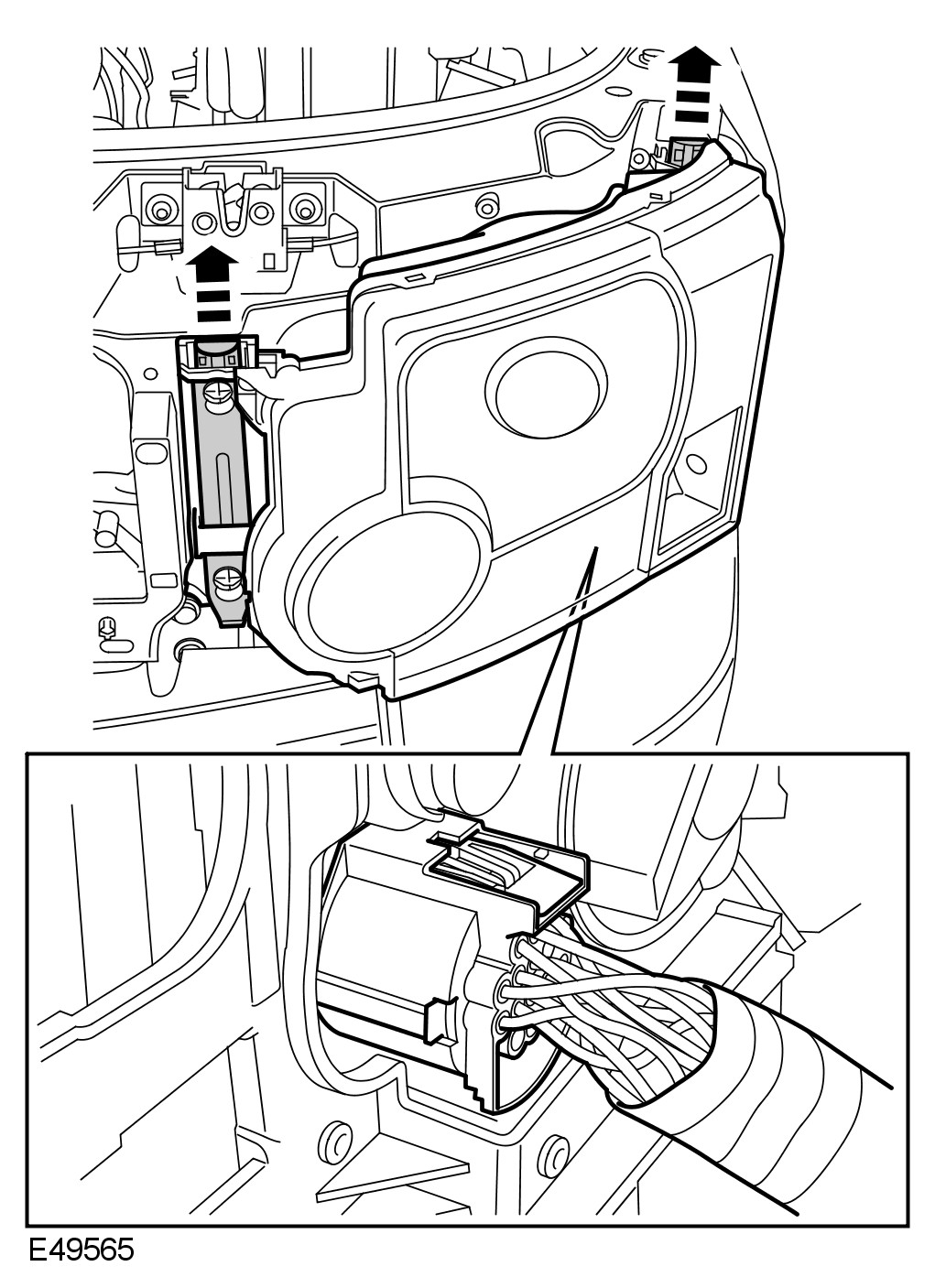 E49565