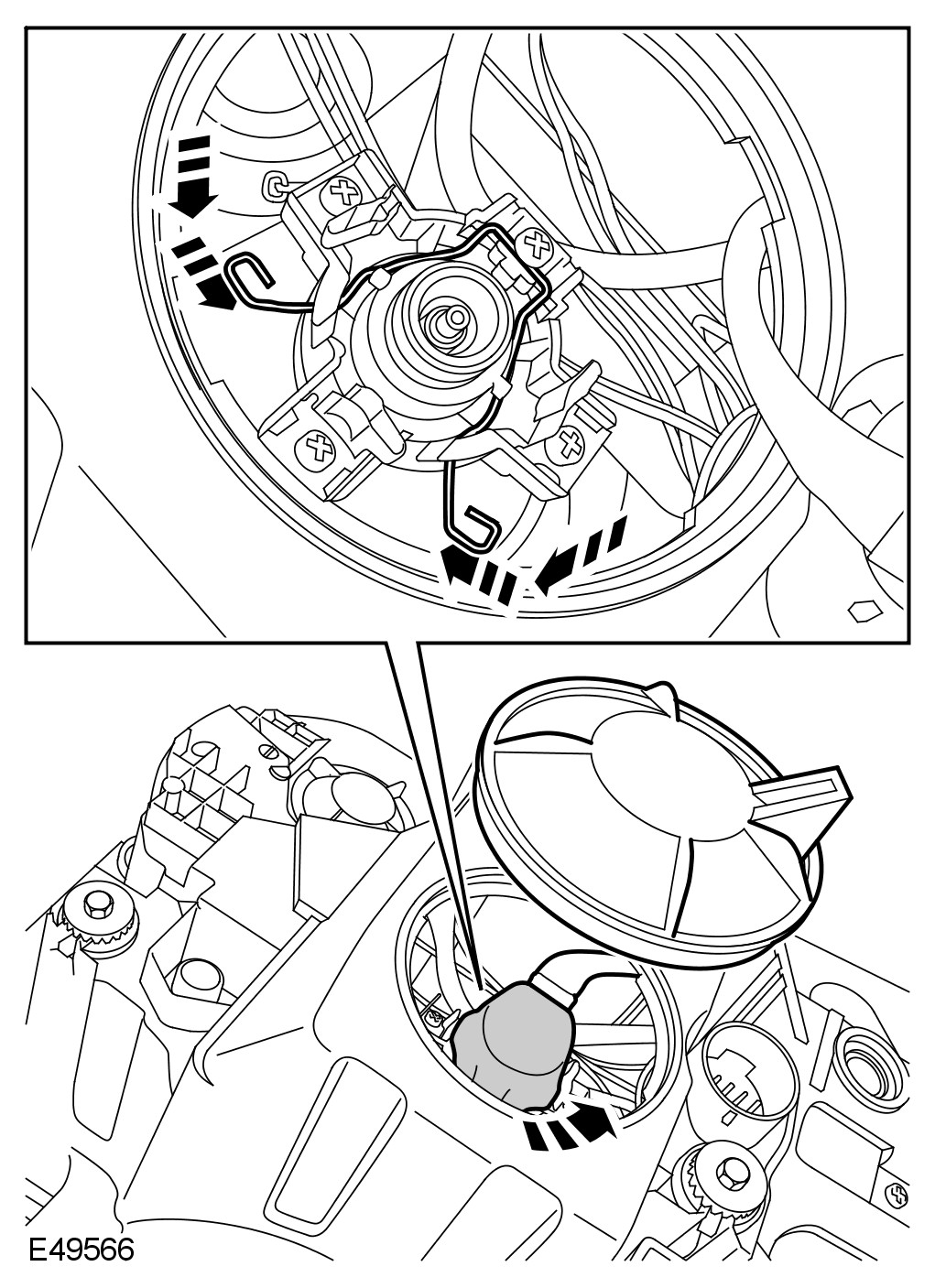 E49566