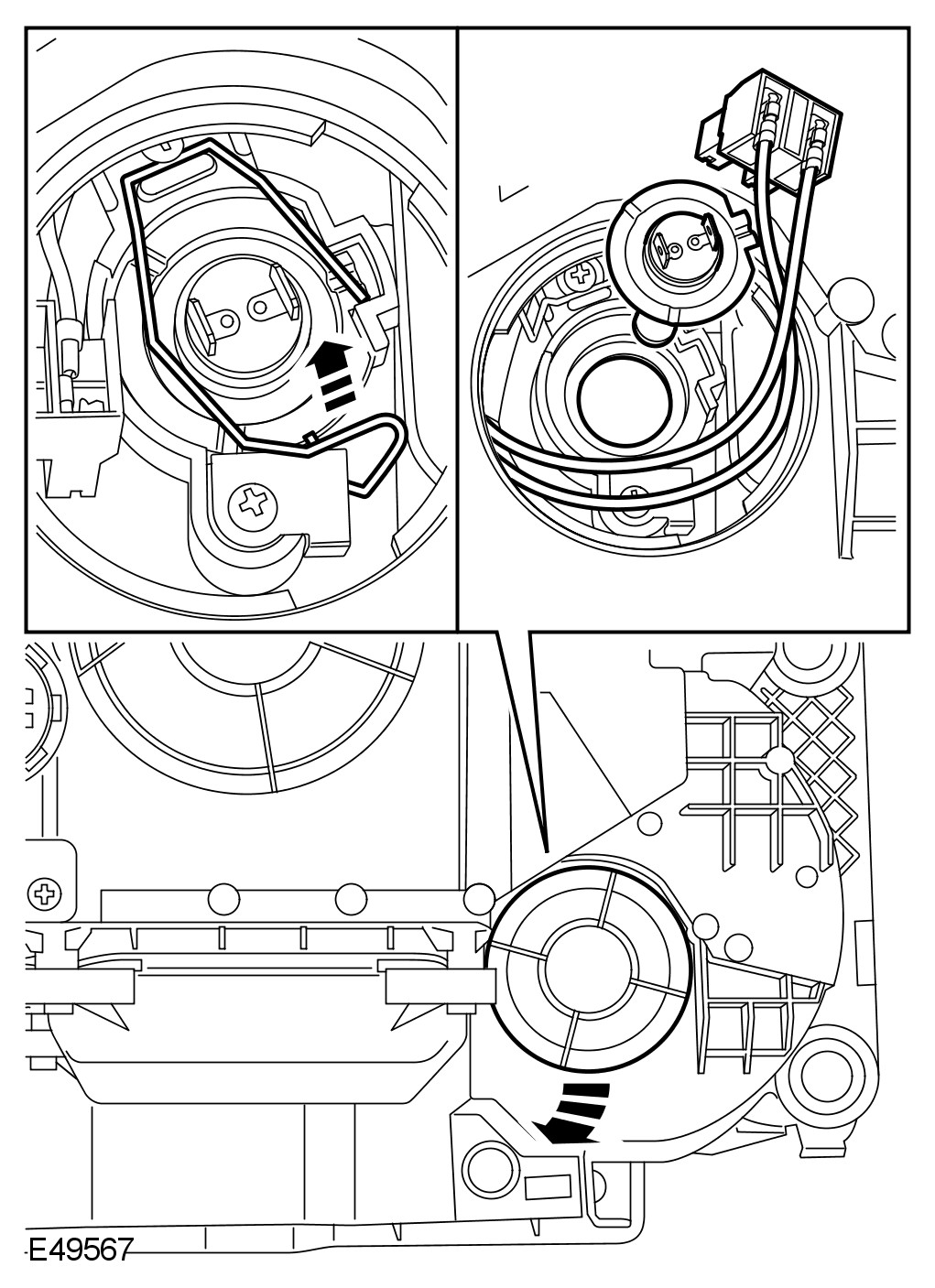 E49567