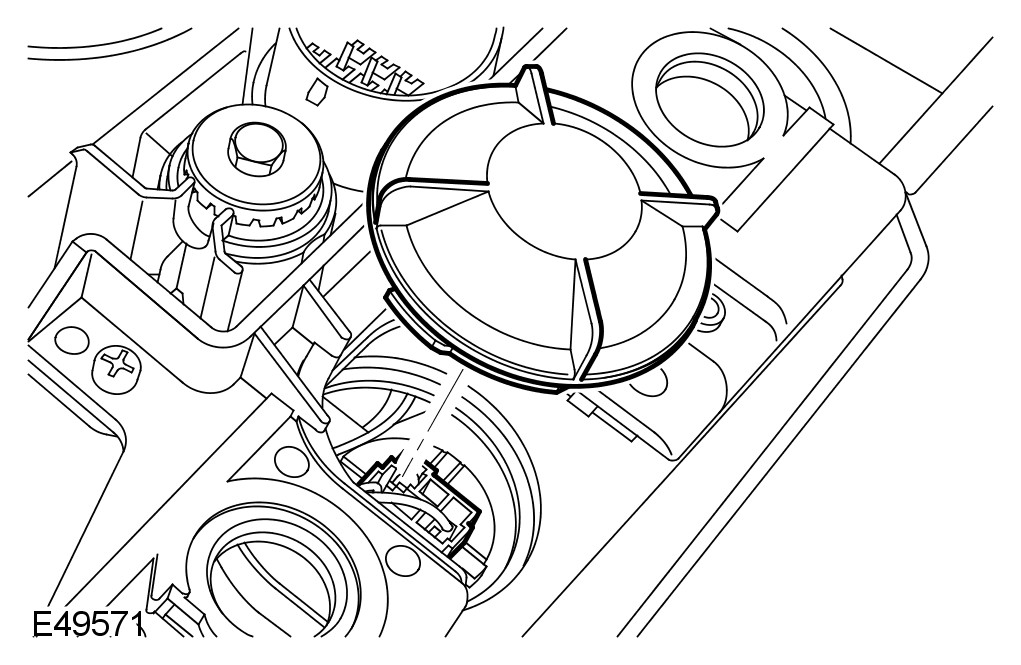 E49571