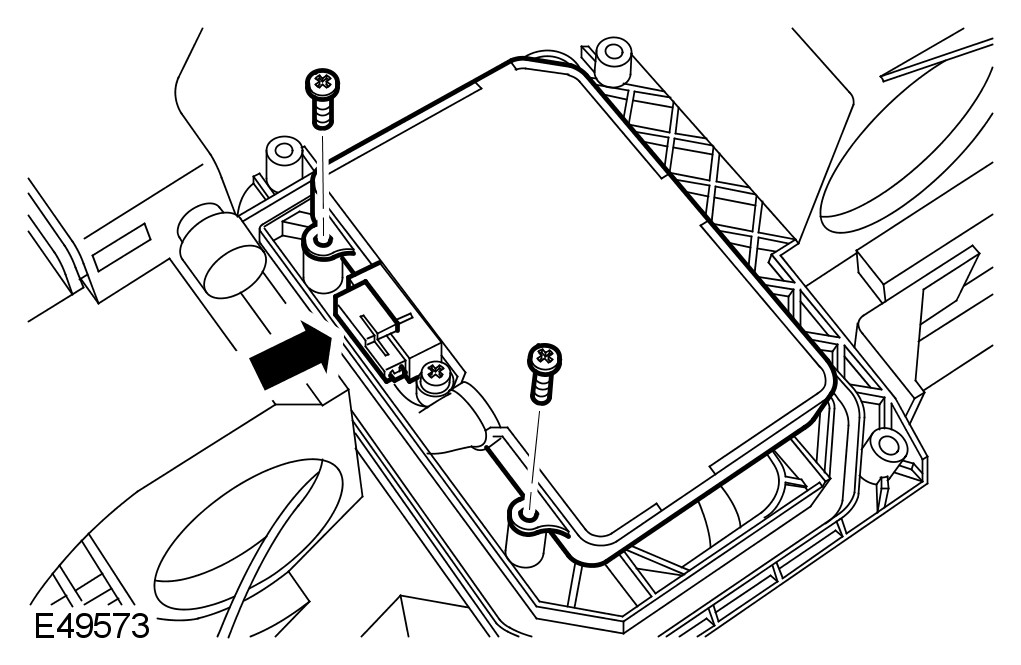 E49573